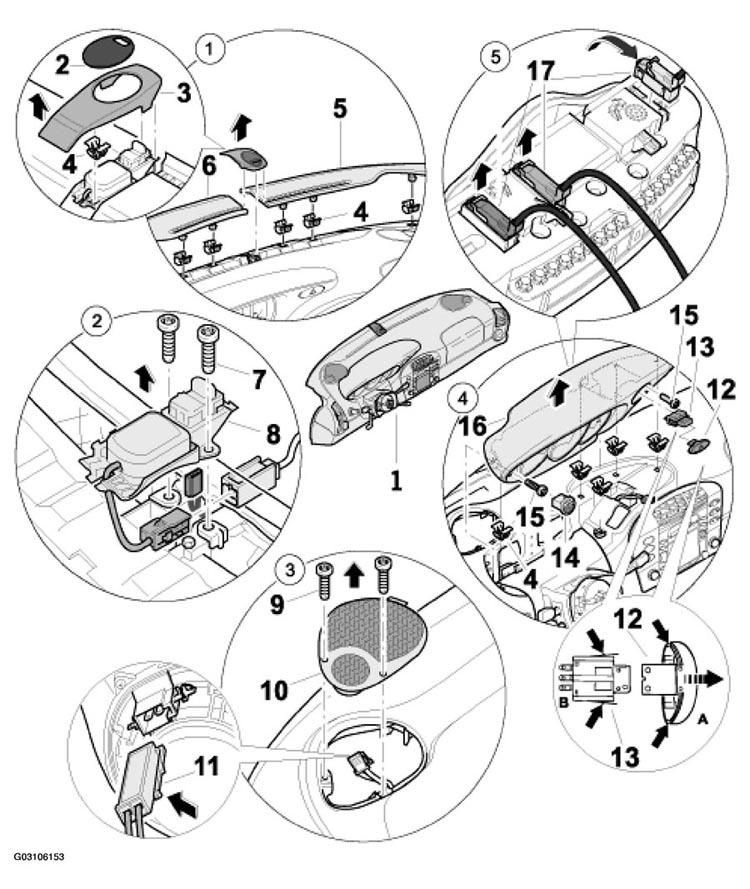 1
2
3
4
5
6
4
5
17
2
7
8
1
15
13
12
4
16
15
14
4
3
9
10
11
12
B
A
13
G03106153