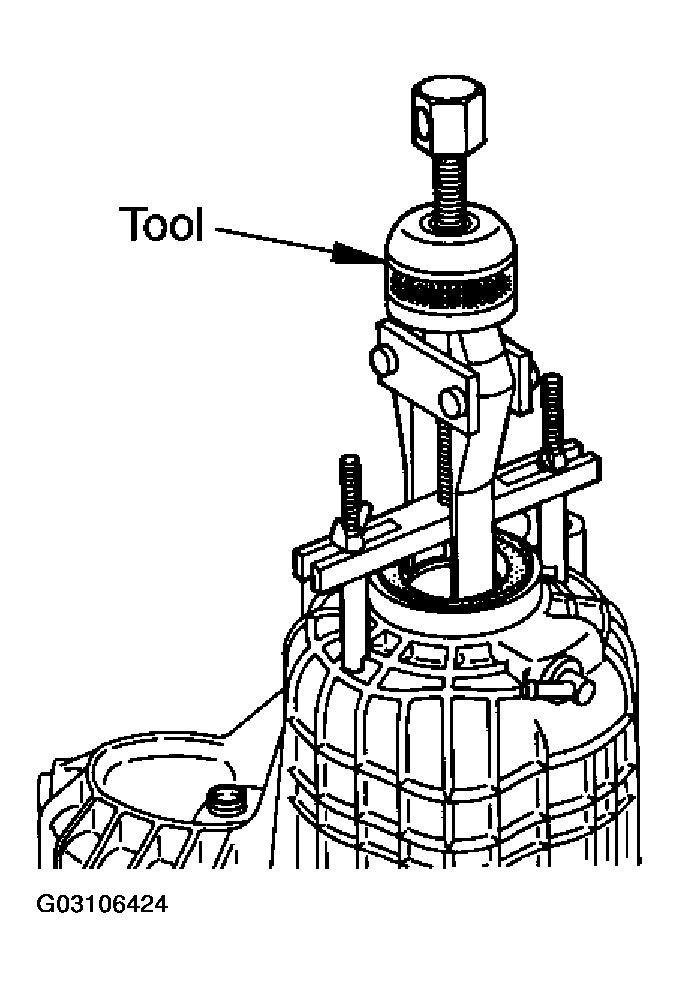 Tool

G03106424