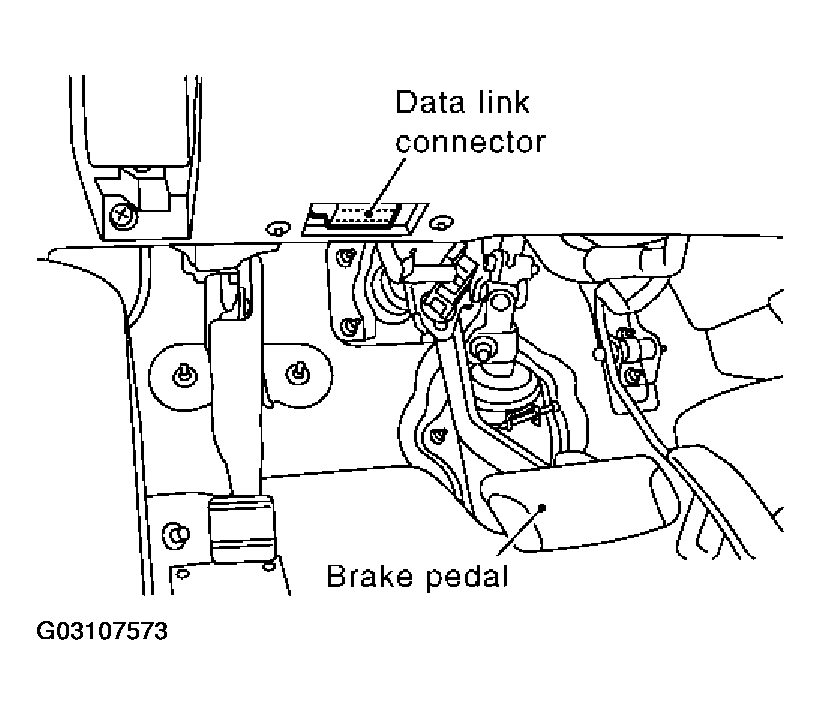 Data link connector

Brake pedal

G03107573