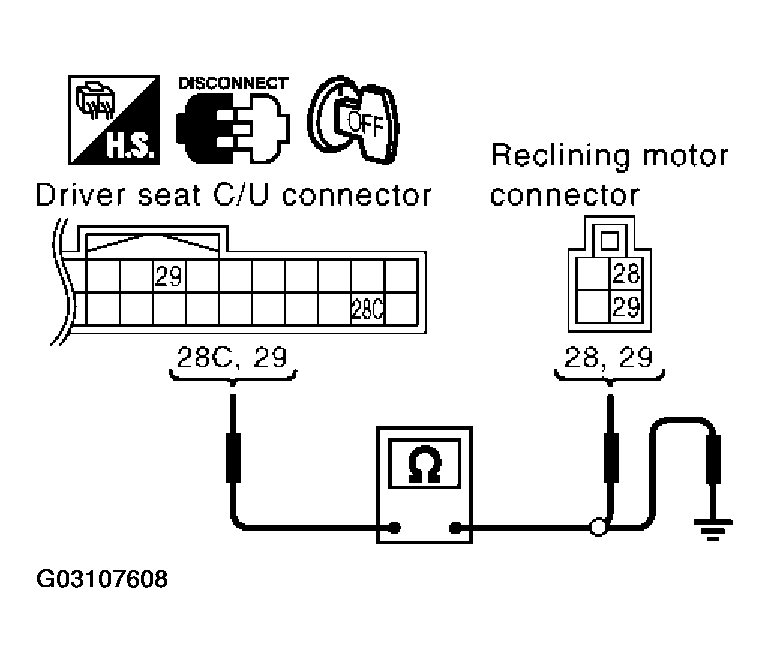 H.S.
DISCONNECT
OFF

Driver seat C/U connector

29
28C

28C, 29

Reclining motor connector

28
29

28, 29

Ω

G03107608