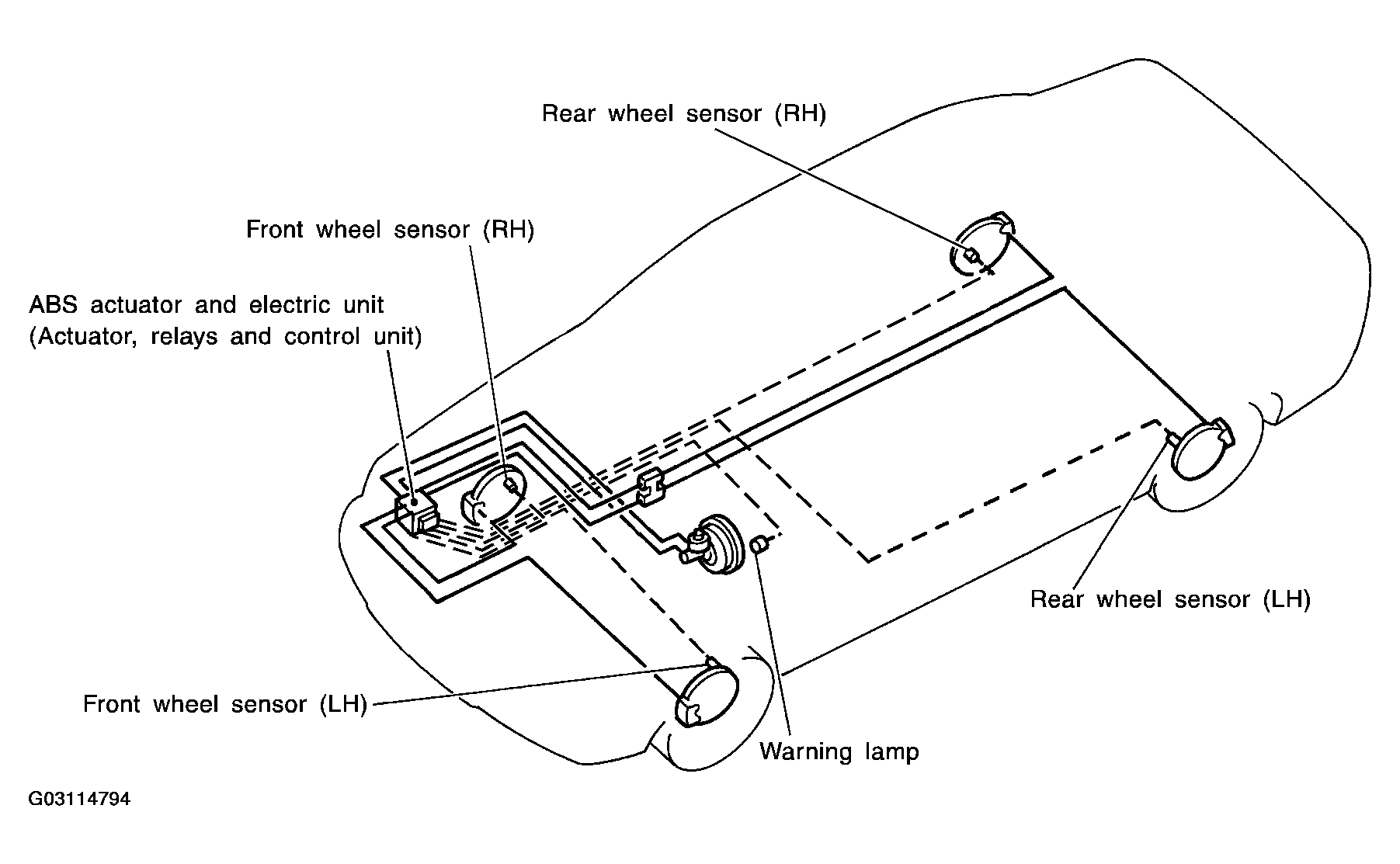 Rear wheel sensor (RH)

Front wheel sensor (RH)

ABS actuator and electric unit
(Actuator, relays and control unit)

Rear wheel sensor (LH)

Front wheel sensor (LH)

Warning lamp

G03114794