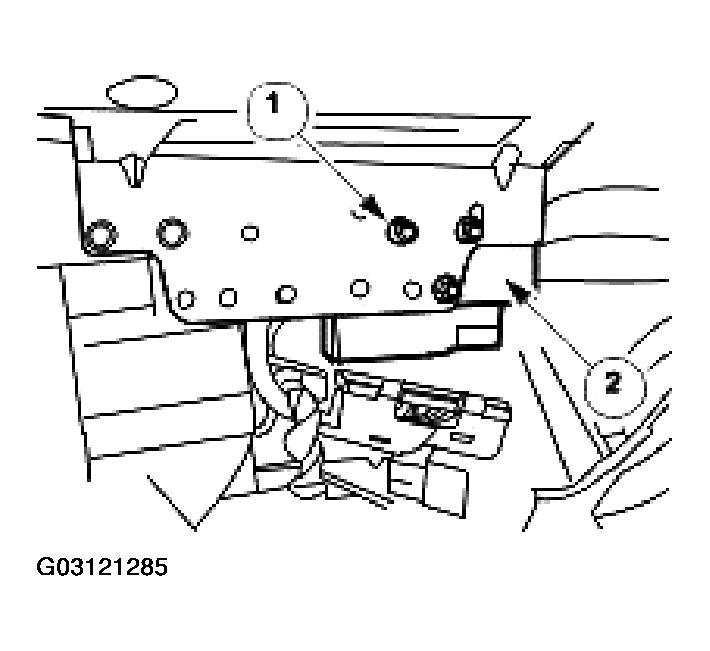 1
2
G03121285