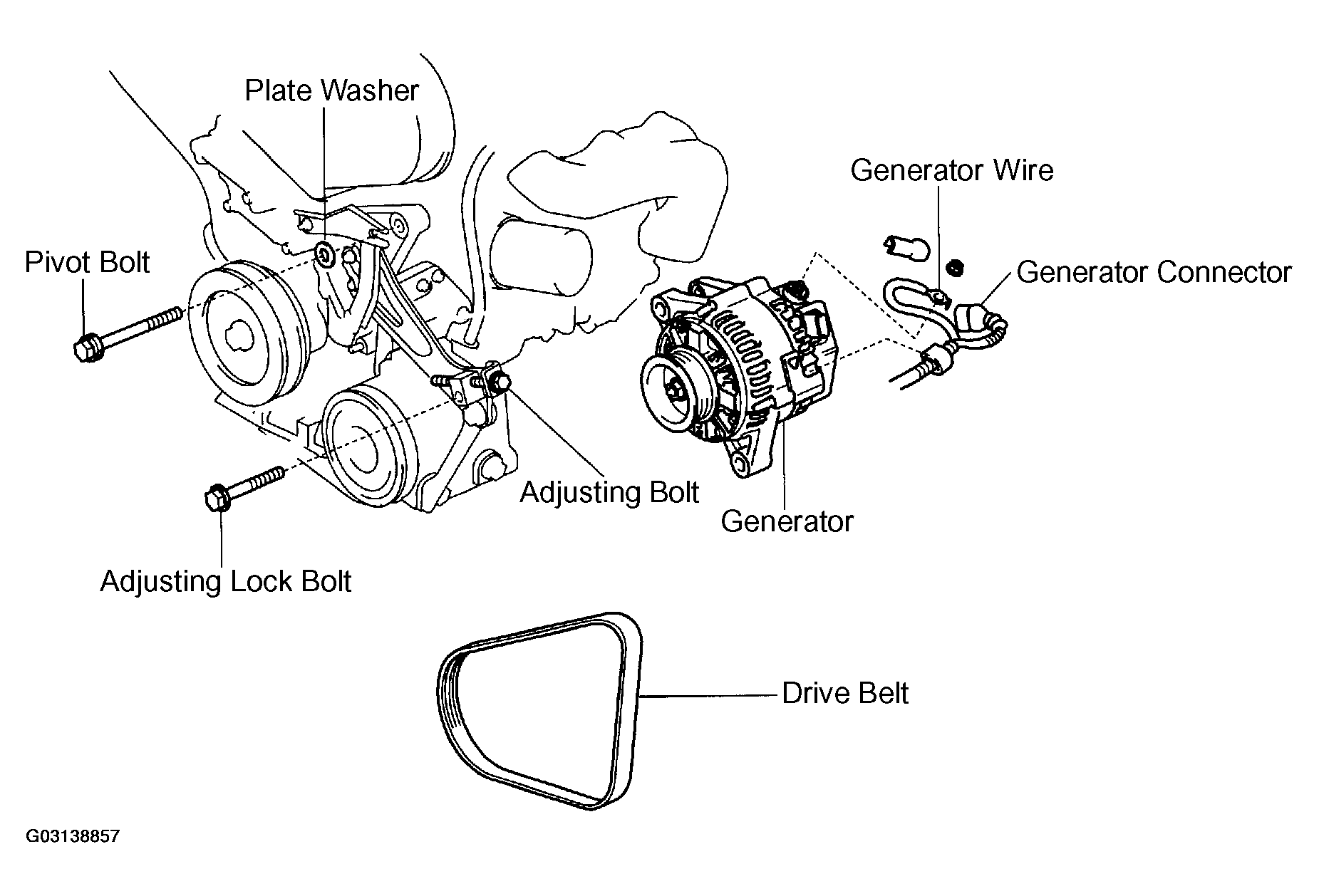 Plate Washer

Generator Wire

Pivot Bolt

Generator Connector

Adjusting Bolt

Generator

Adjusting Lock Bolt

Drive Belt

G03138857