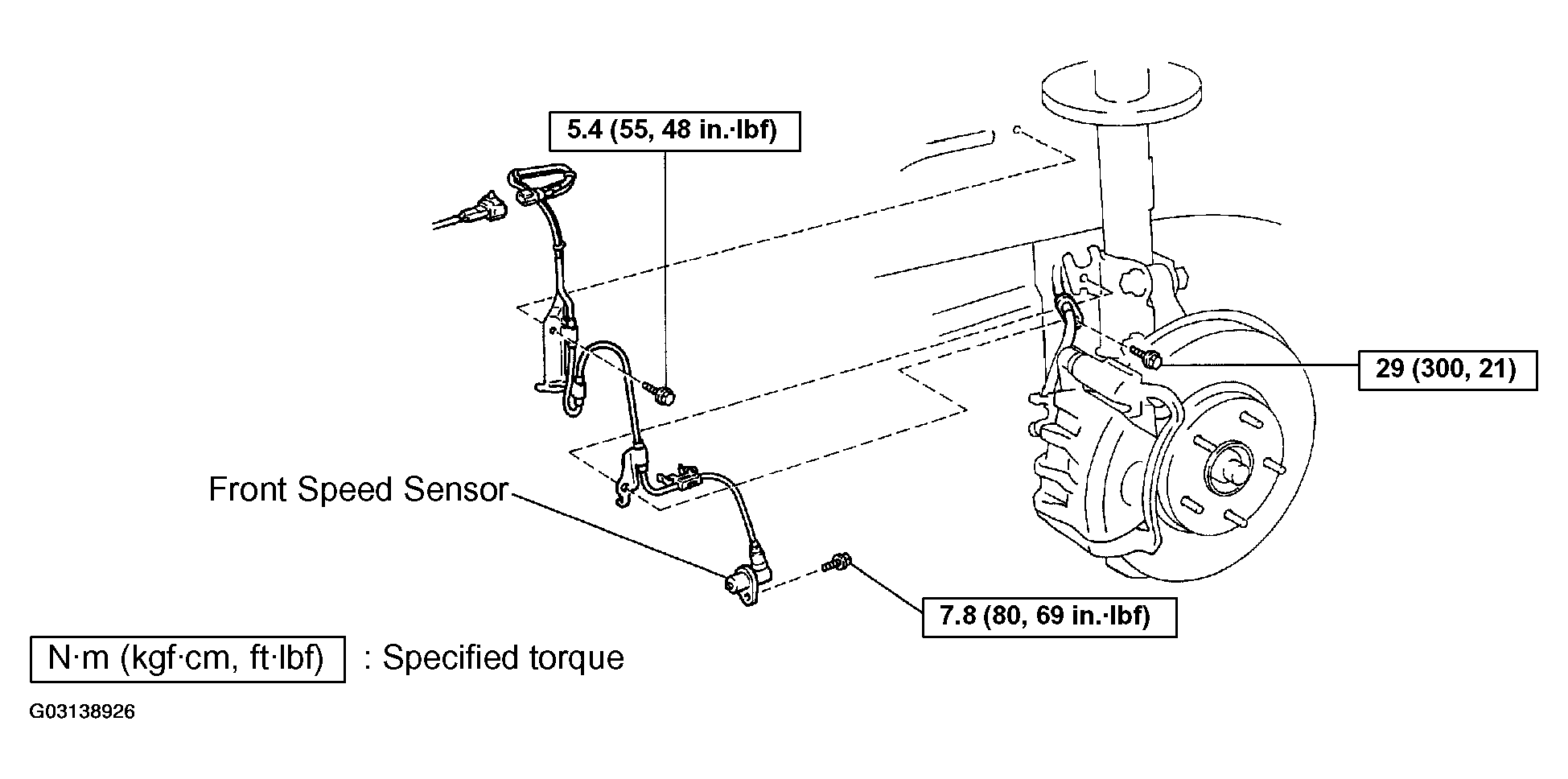 5.4 (55, 48 in.·lbf)

29 (300, 21)

Front Speed Sensor

7.8 (80, 69 in.·lbf)

N·m (kgf·cm, ft·lbf) : Specified torque

G03138926