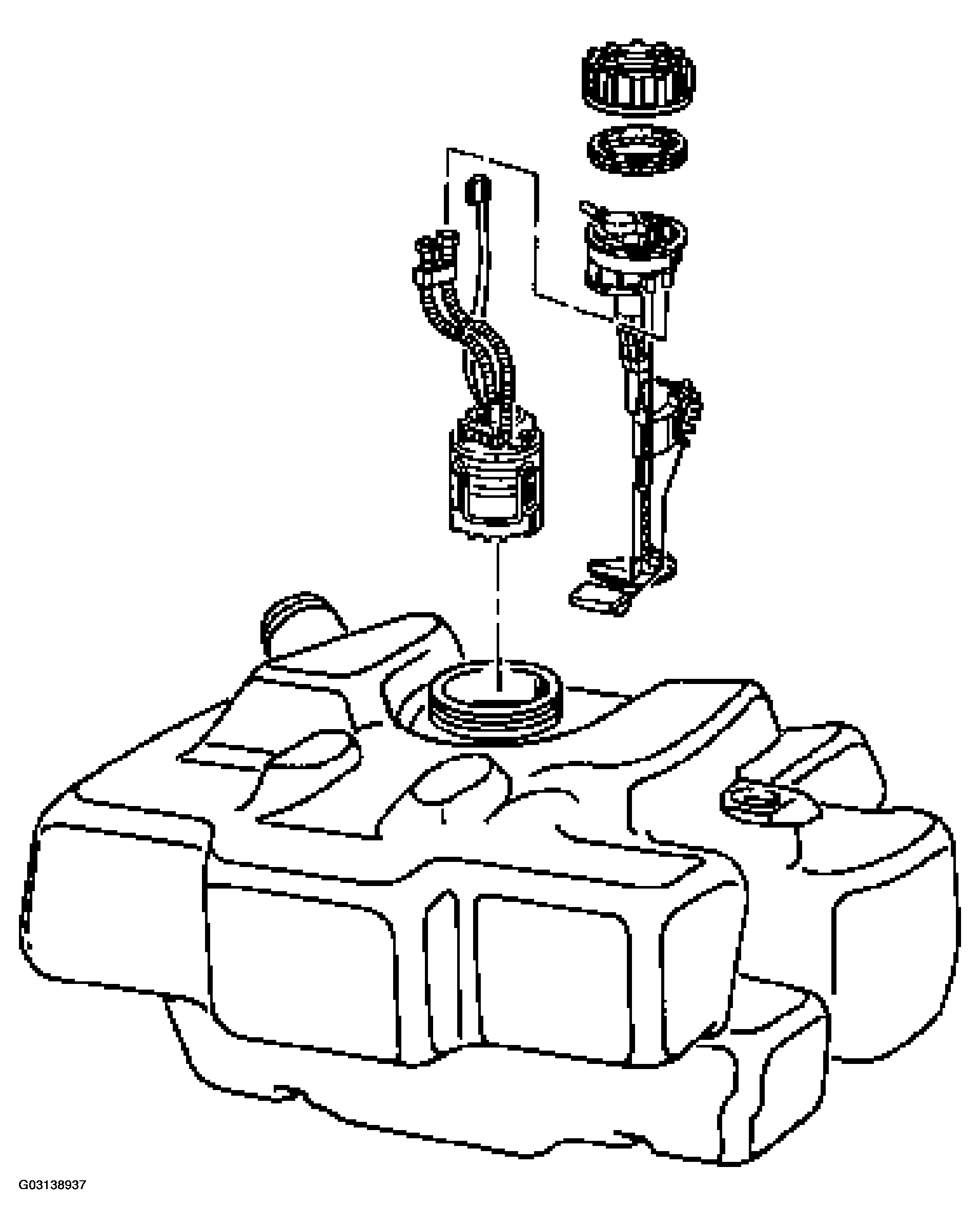 G03138937