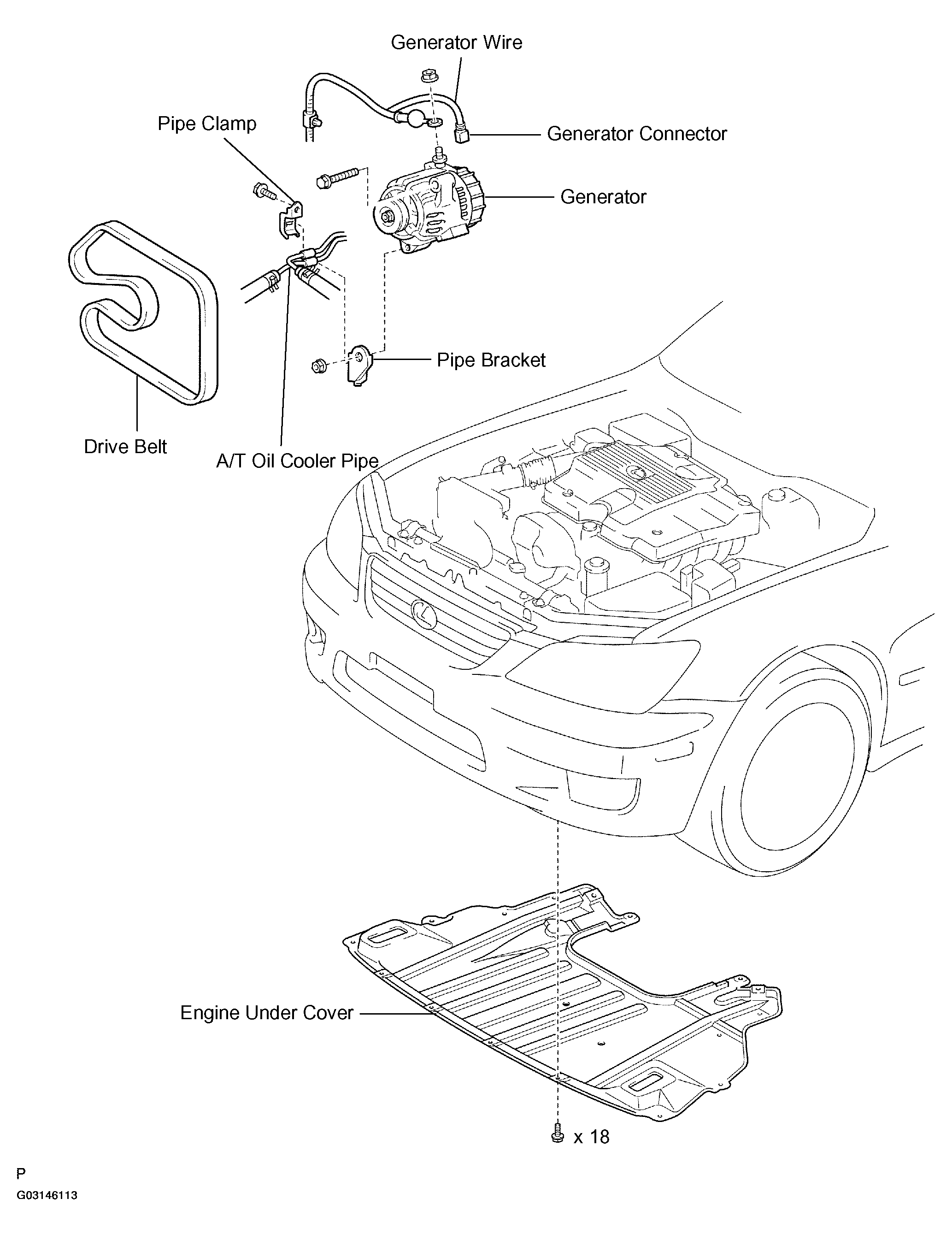 Generator Wire

Pipe Clamp

Generator Connector

Generator

Pipe Bracket

Drive Belt

A/T Oil Cooler Pipe

Engine Under Cover

x 18

P

G03146113