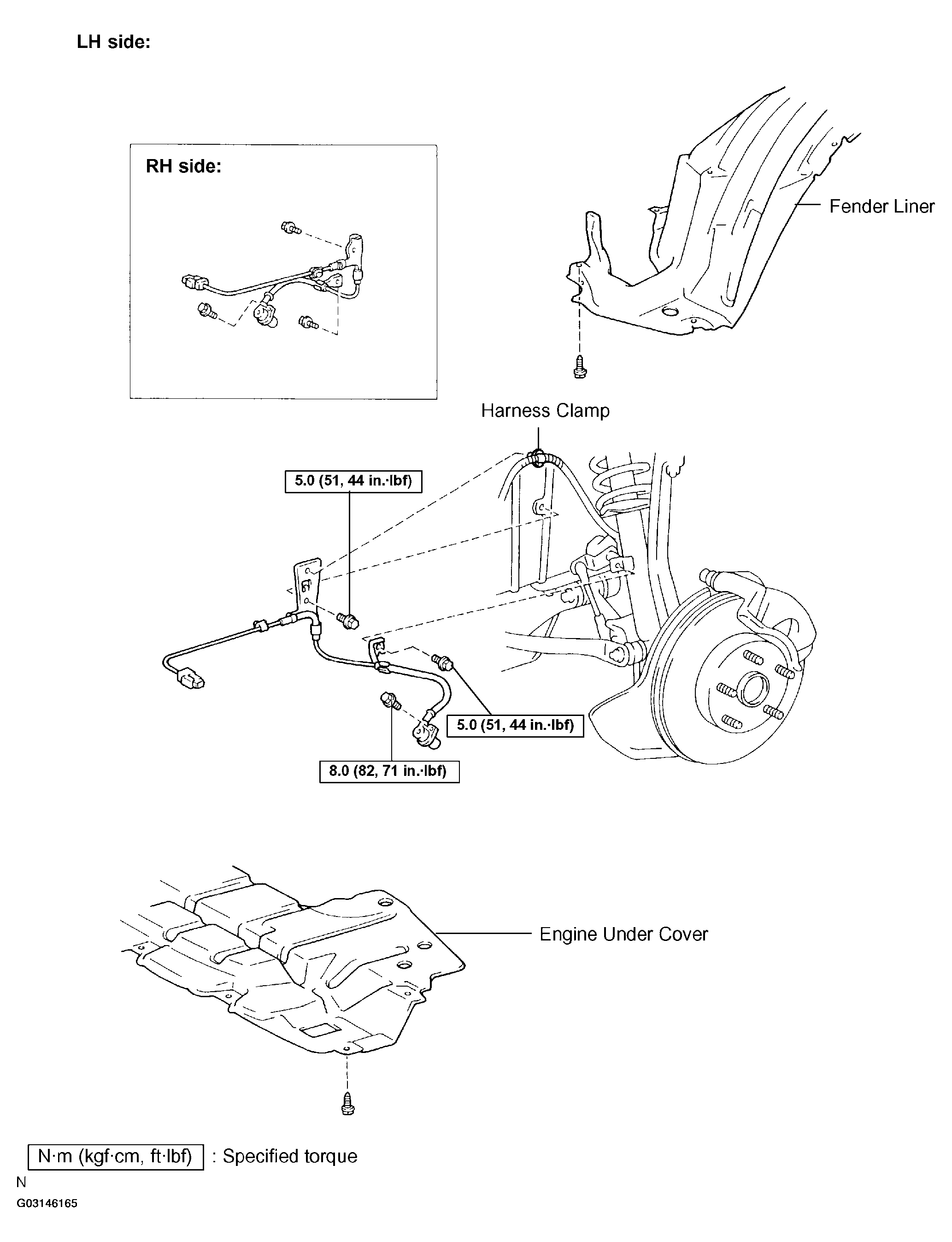 LH side:

RH side:

Fender Liner

Harness Clamp

5.0 (51, 44 in.·lbf)

5.0 (51, 44 in.·lbf)

8.0 (82, 71 in.·lbf)

Engine Under Cover

N·m (kgf·cm, ft·lbf) : Specified torque

N

G03146165