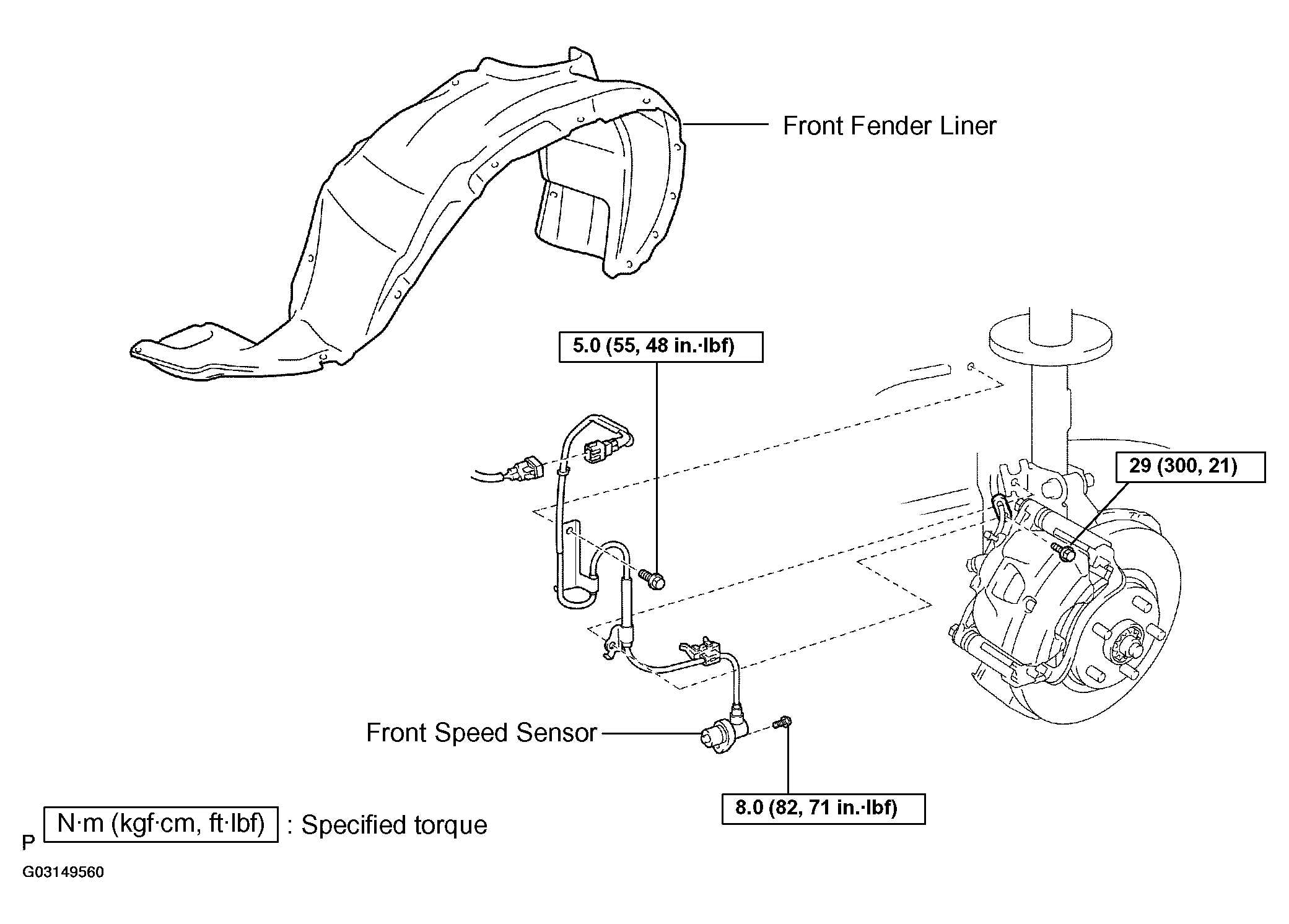 Front Fender Liner

5.0 (55, 48 in.·lbf)

29 (300, 21)

Front Speed Sensor

8.0 (82, 71 in.·lbf)

P N·m (kgf·cm, ft·lbf) : Specified torque

G03149560