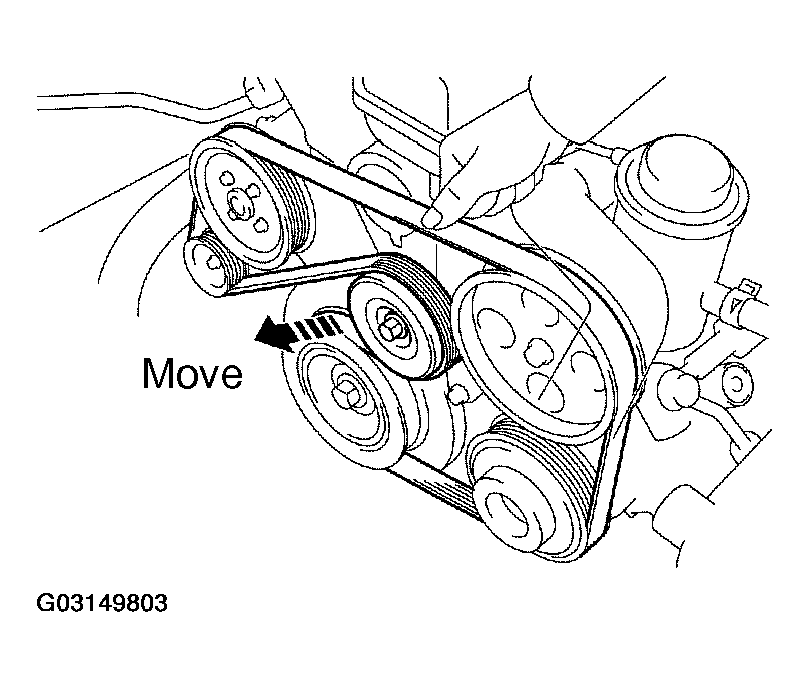 Move

G03149803