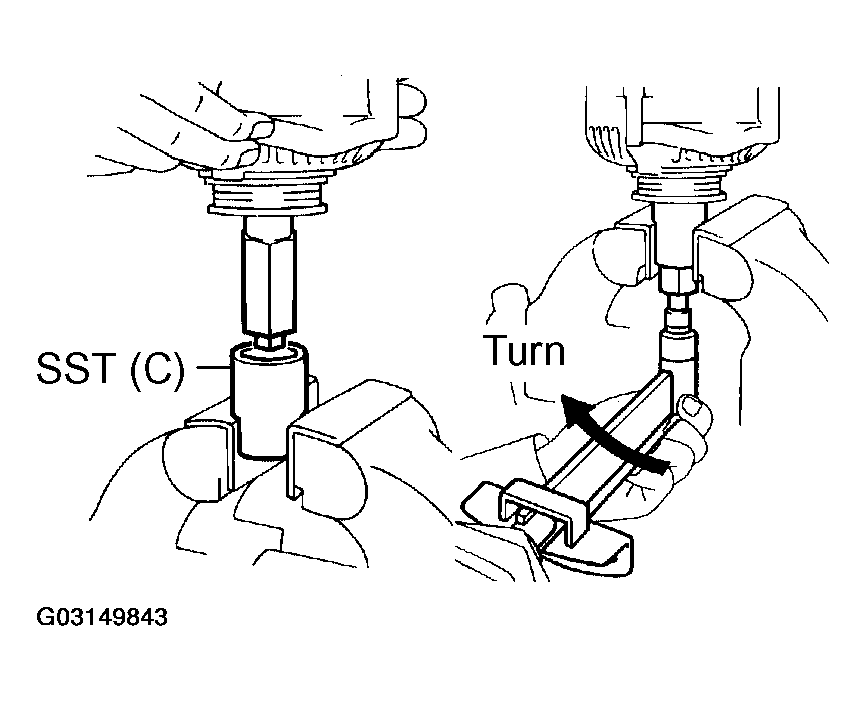 SST (C)

Turn

G03149843