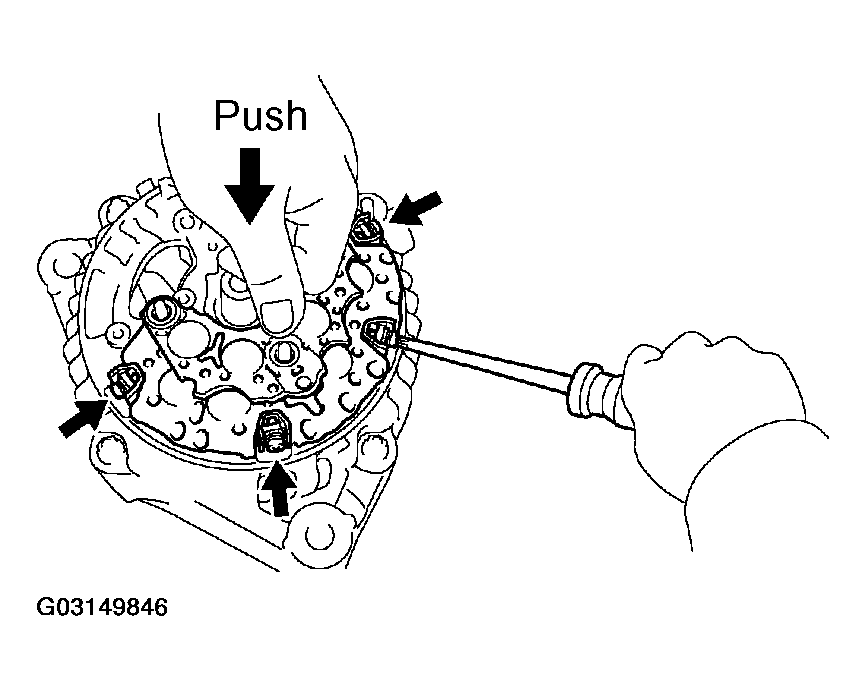 Push

G03149846