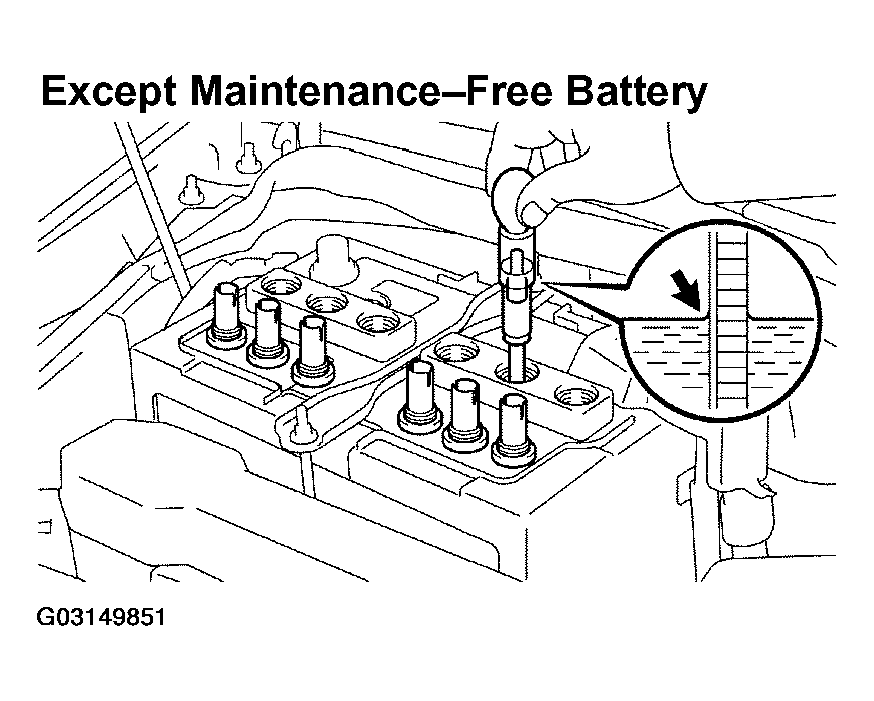 Except Maintenance–Free Battery

G03149851