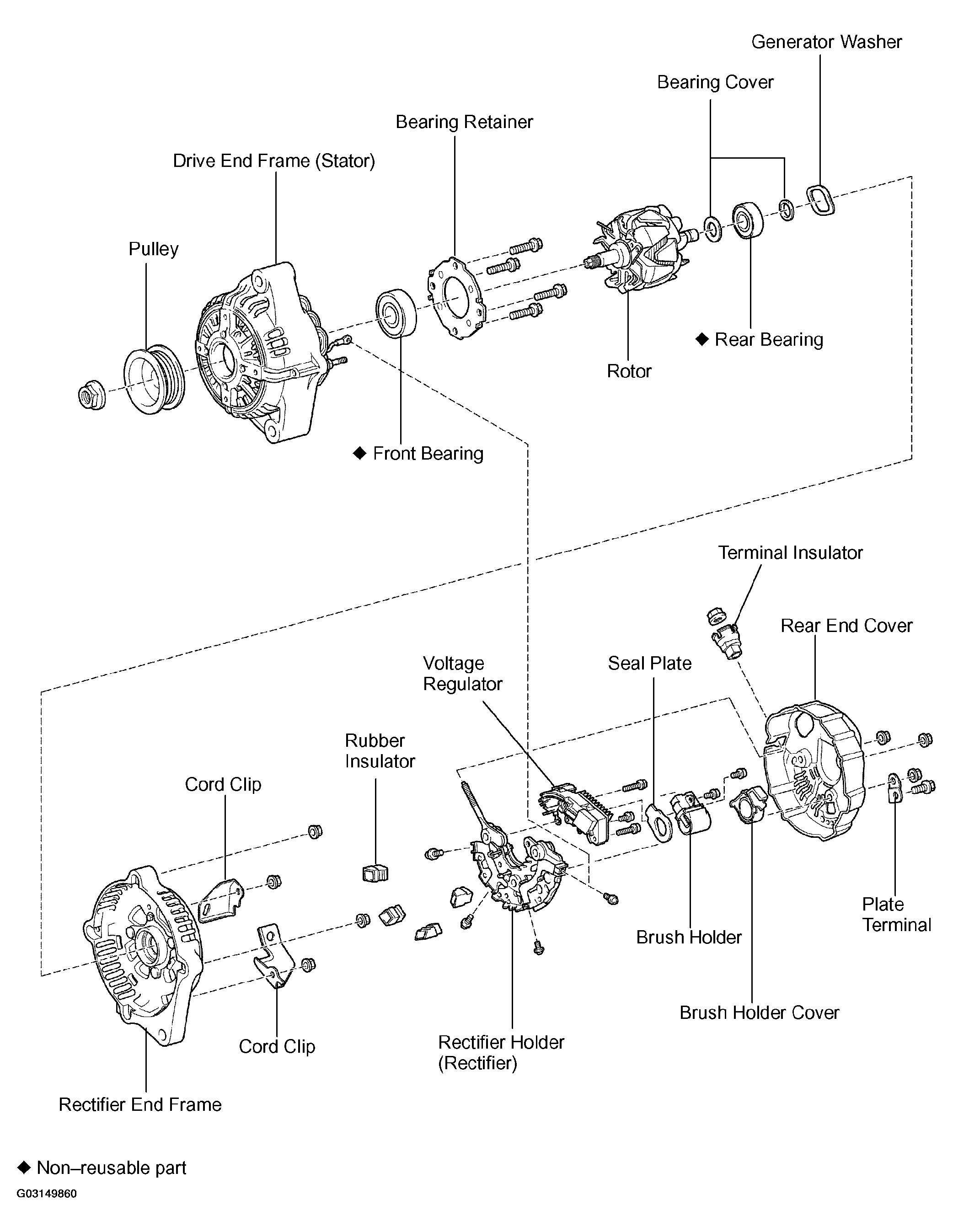 Generator Washer
Bearing Cover
Bearing Retainer
Drive End Frame (Stator)
Pulley
◆ Rear Bearing
Rotor
◆ Front Bearing
Terminal Insulator
Rear End Cover
Voltage Regulator
Seal Plate
Rubber Insulator
Cord Clip
Plate Terminal
Brush Holder
Brush Holder Cover
Cord Clip
Rectifier Holder (Rectifier)
Rectifier End Frame
◆ Non–reusable part
G03149860