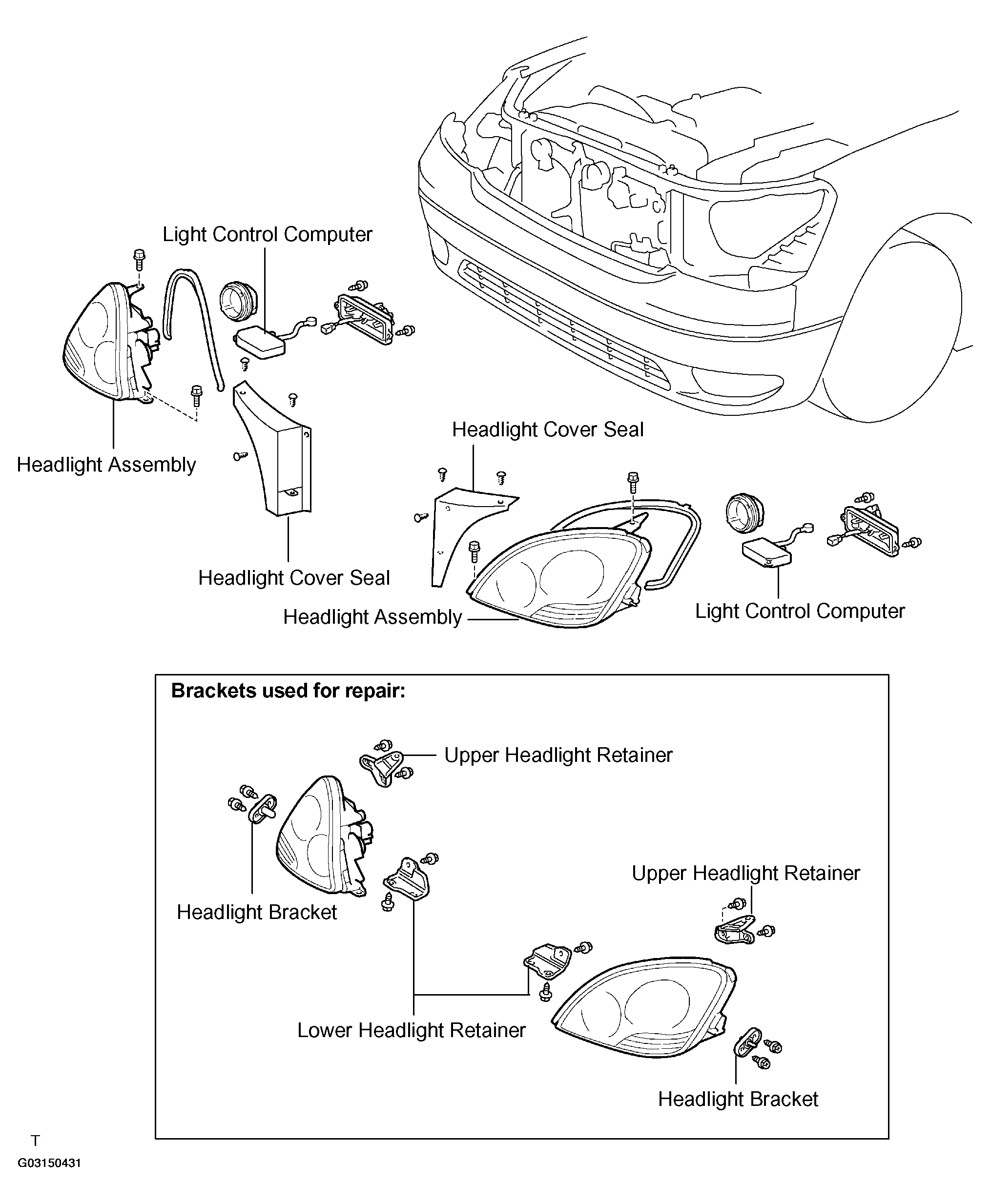 Light Control Computer

Headlight Assembly

Headlight Cover Seal

Headlight Cover Seal

Headlight Assembly

Light Control Computer

Brackets used for repair:

Upper Headlight Retainer

Headlight Bracket

Upper Headlight Retainer

Lower Headlight Retainer

Headlight Bracket

T

G03150431