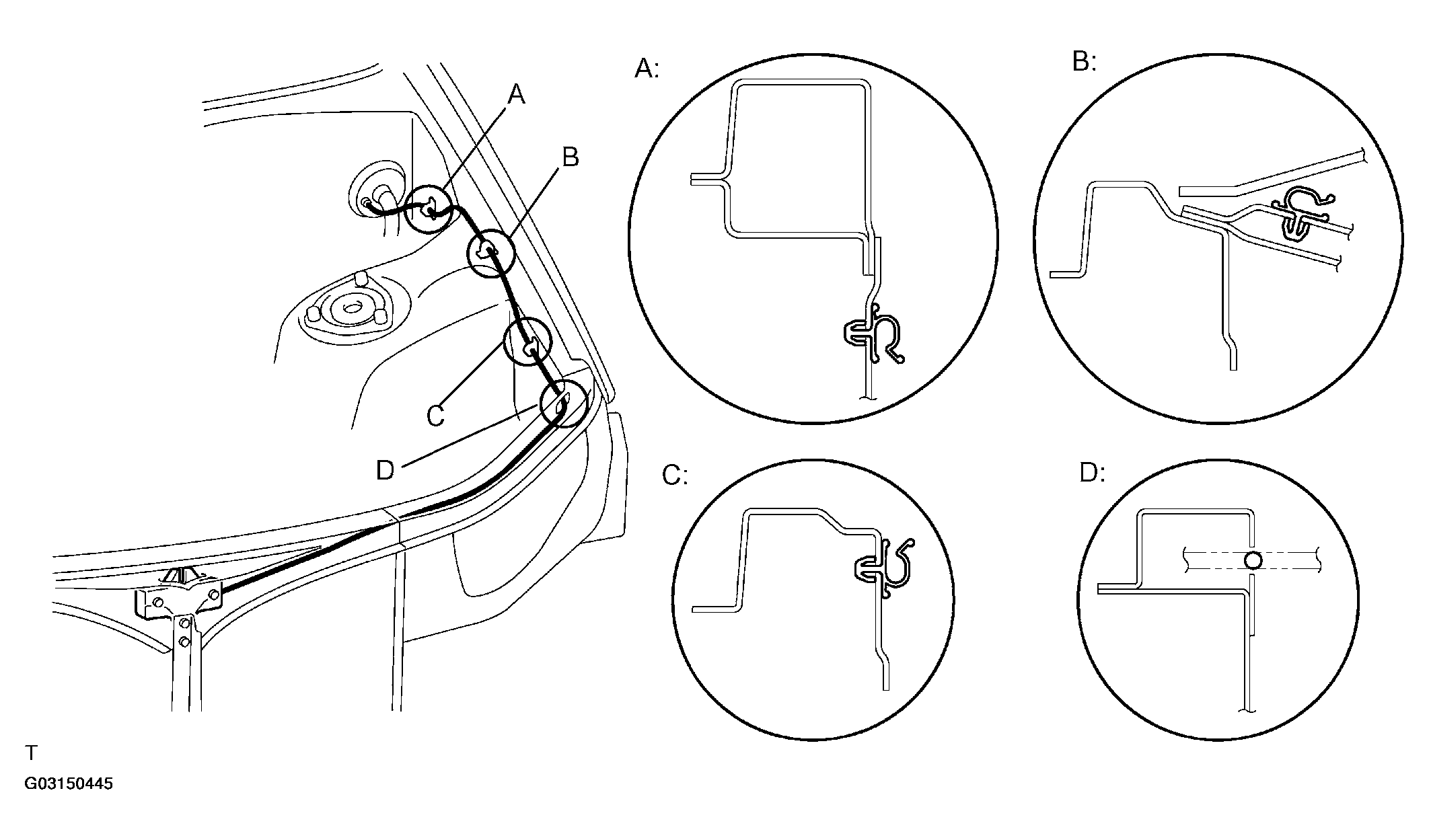 A
B
C
D
A:
B:
C:
D:
T
G03150445