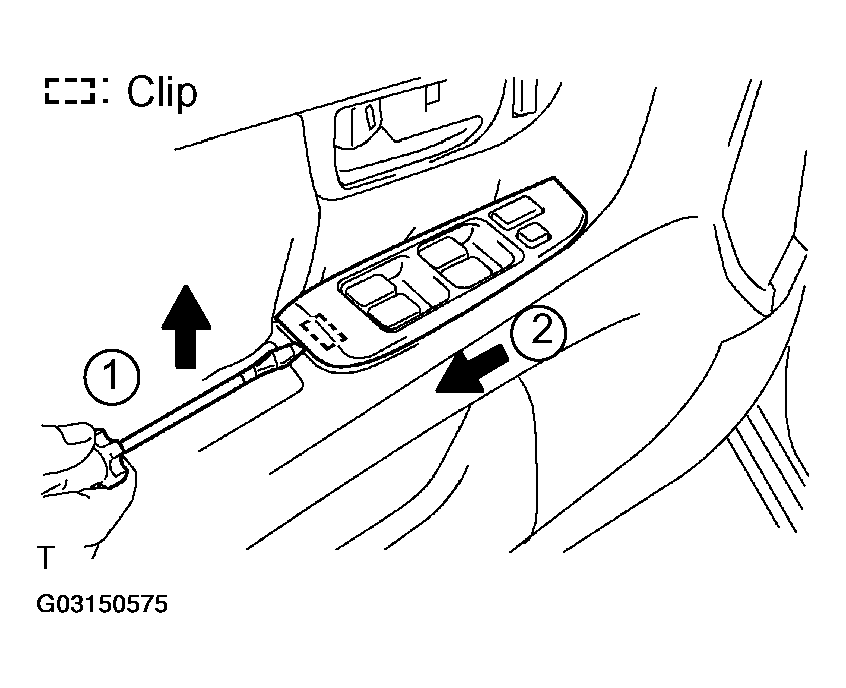 : Clip

1

2

T

G03150575