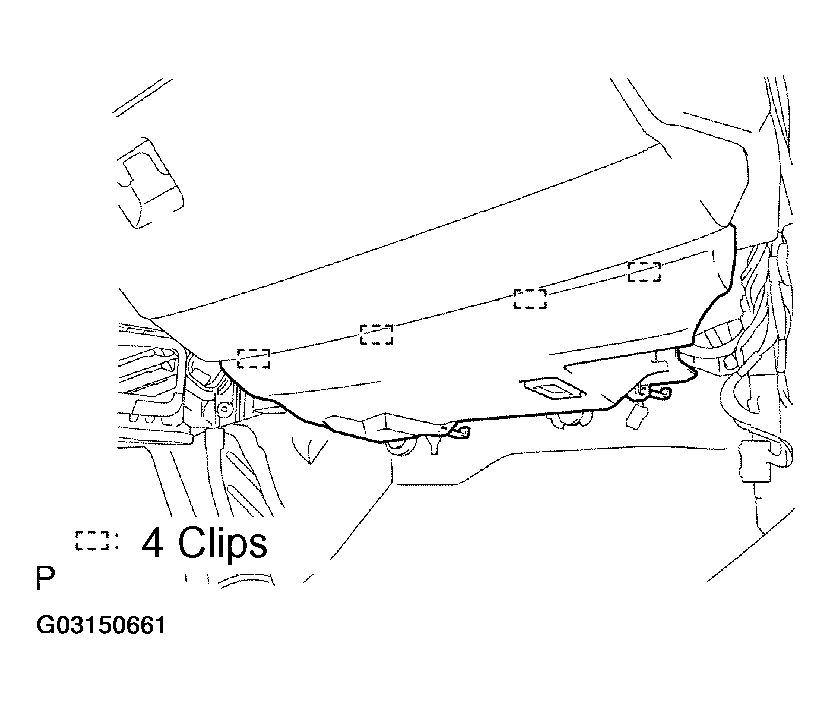 : 4 Clips

P

G03150661