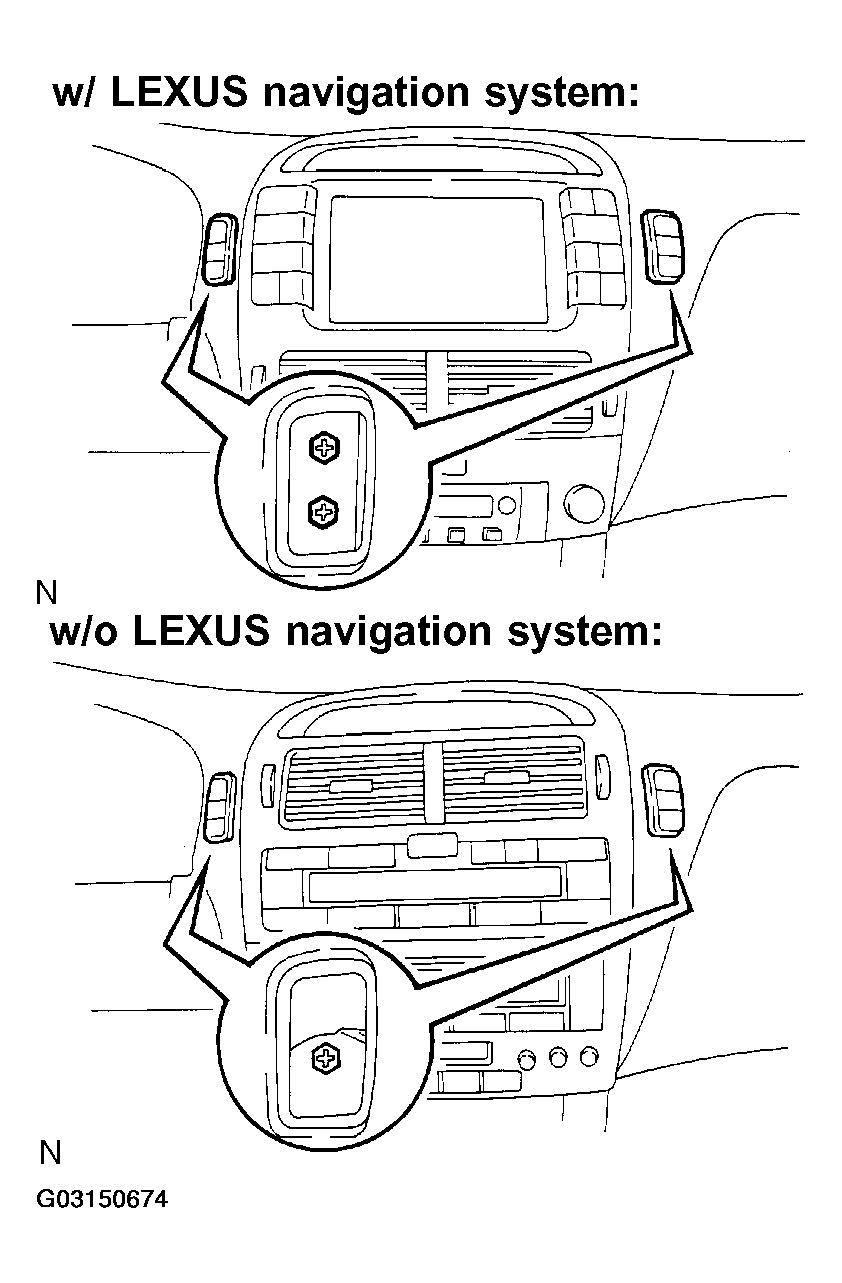 w/ LEXUS navigation system:

N

w/o LEXUS navigation system:

N

G03150674