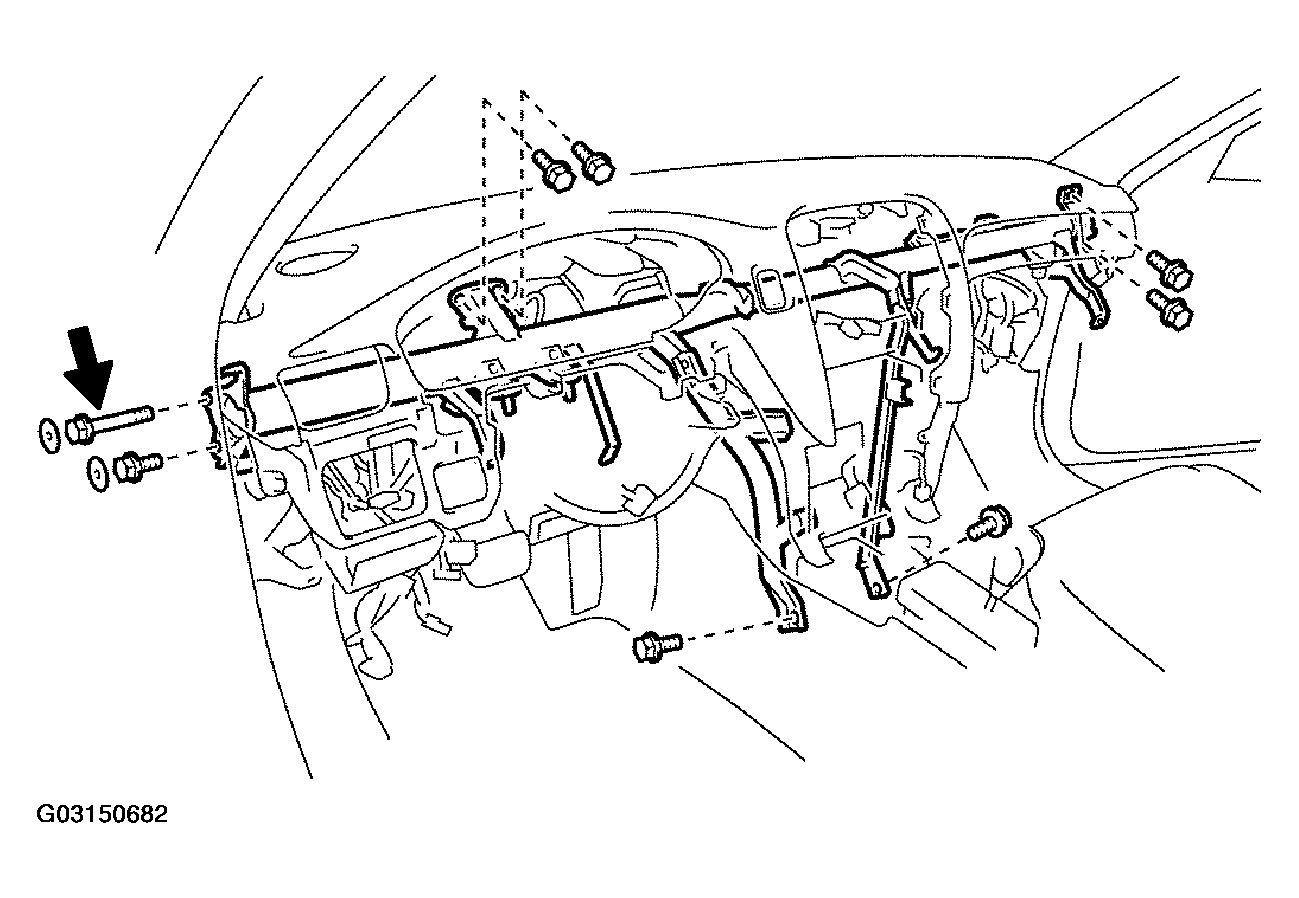 G03150682