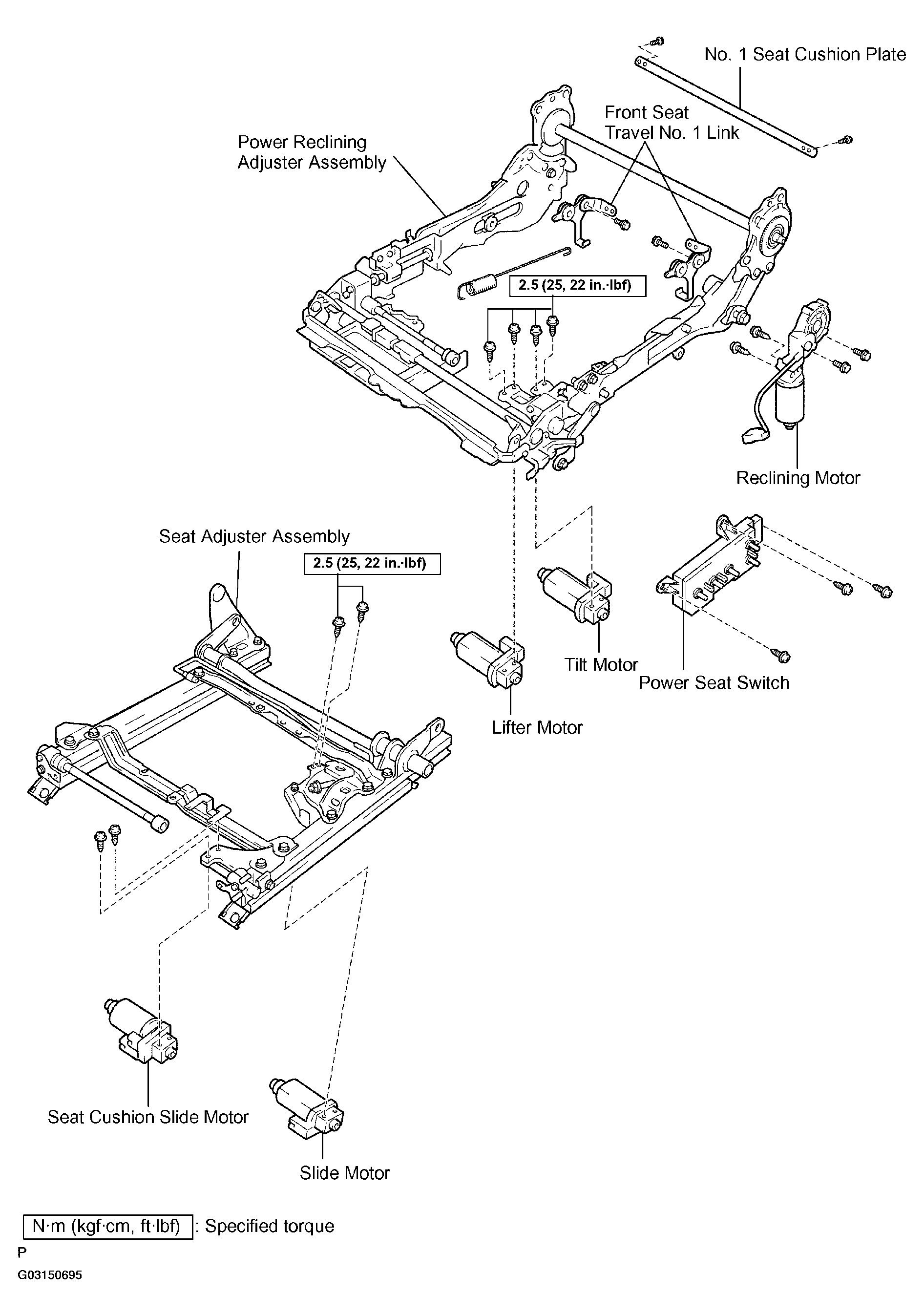 No. 1 Seat Cushion Plate

Front Seat Travel No. 1 Link

Power Reclining Adjuster Assembly

2.5 (25, 22 in.·lbf)

Reclining Motor

Seat Adjuster Assembly

2.5 (25, 22 in.·lbf)

Tilt Motor

Power Seat Switch

Lifter Motor

Seat Cushion Slide Motor

Slide Motor

N·m (kgf·cm, ft·lbf) : Specified torque

P

G03150695