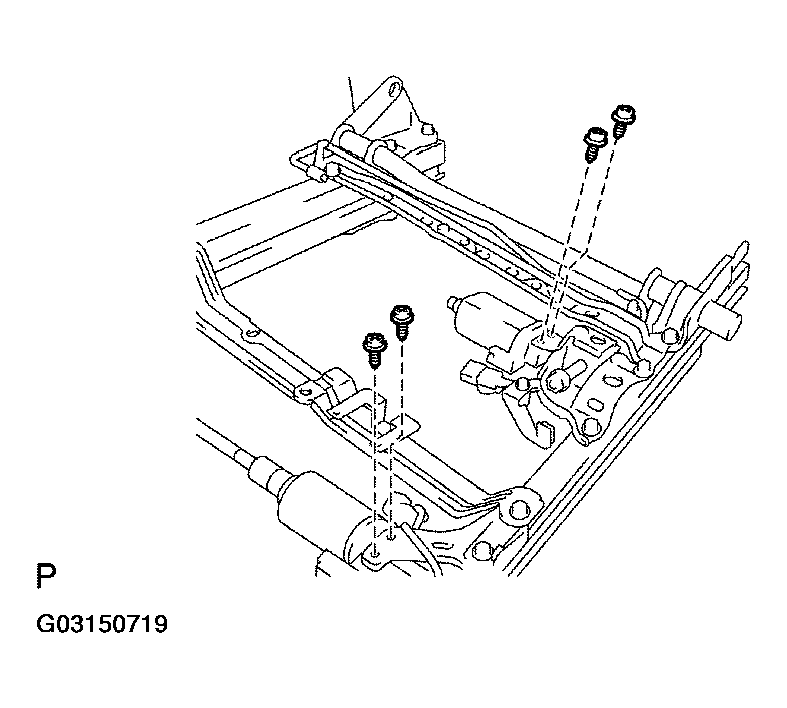 P

G03150719