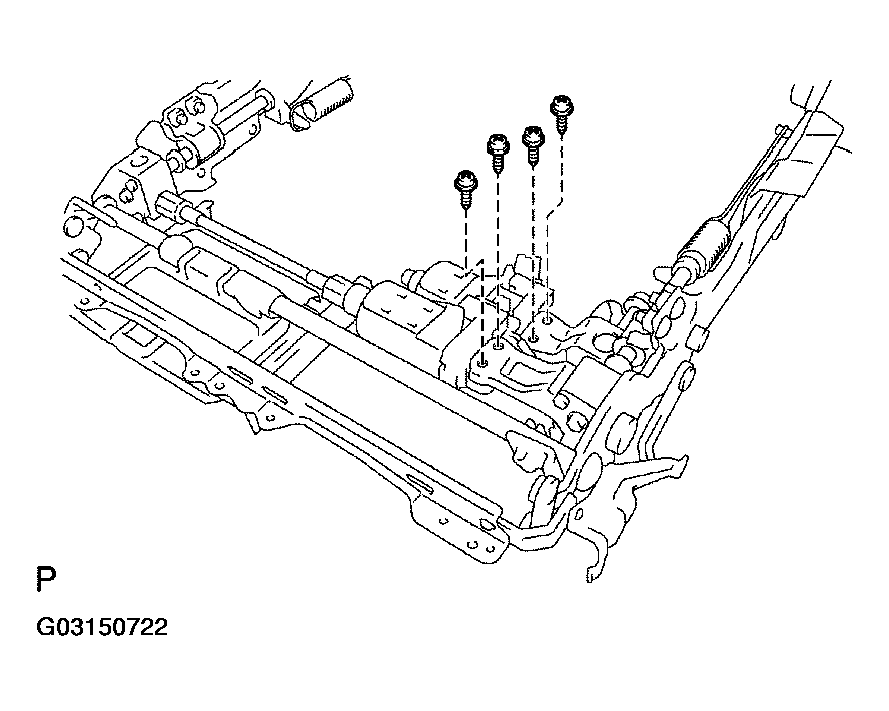 P

G03150722