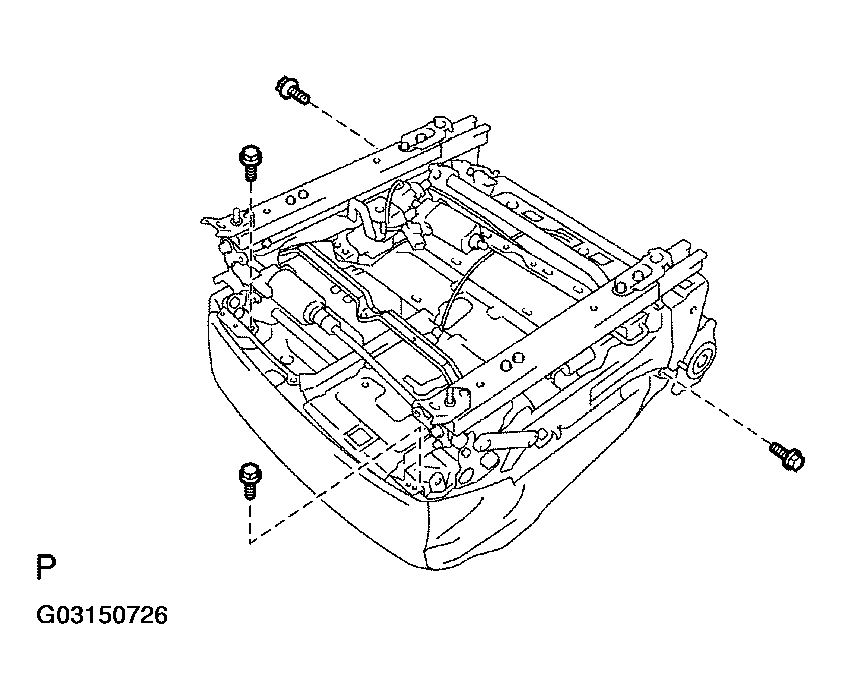 P

G03150726