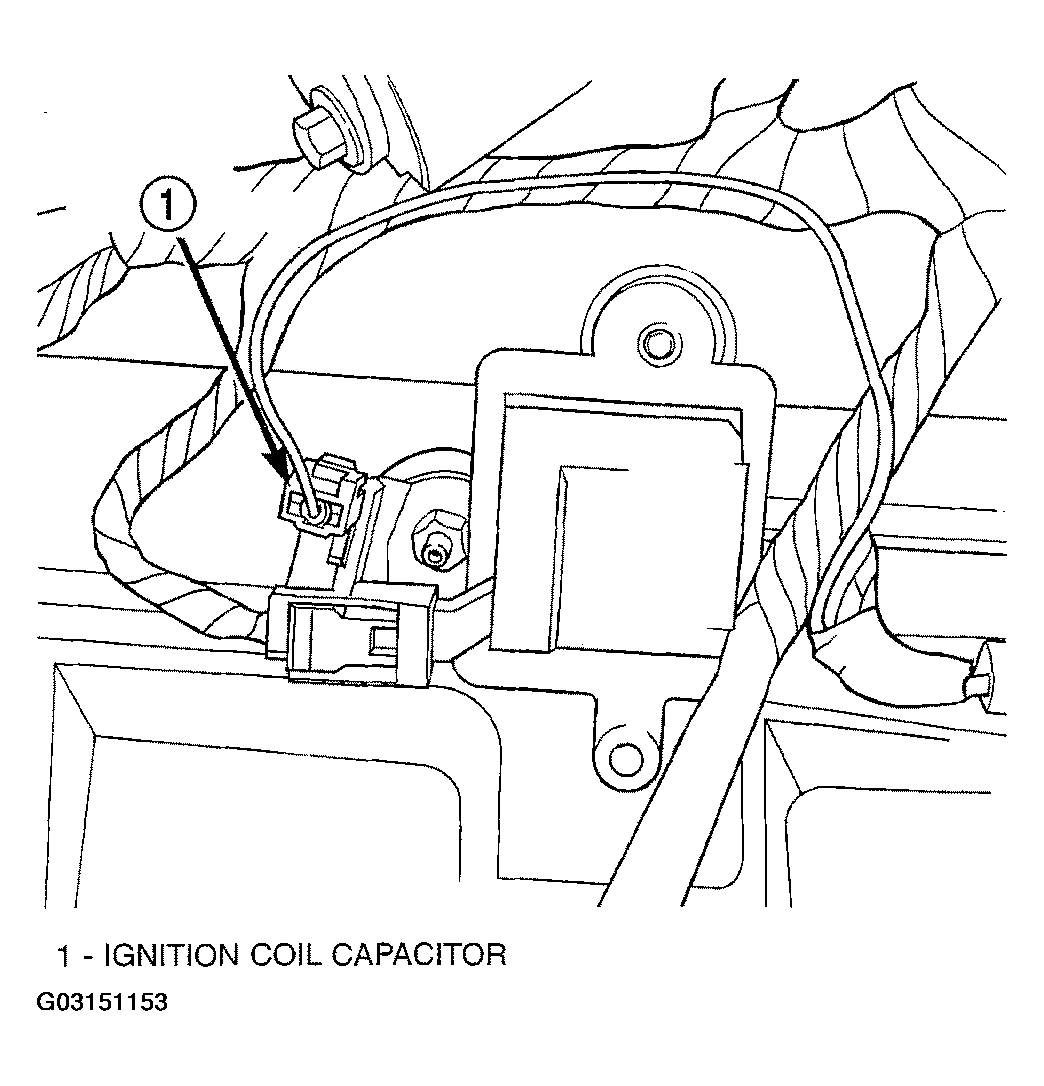 1

1 - IGNITION COIL CAPACITOR

G03151153