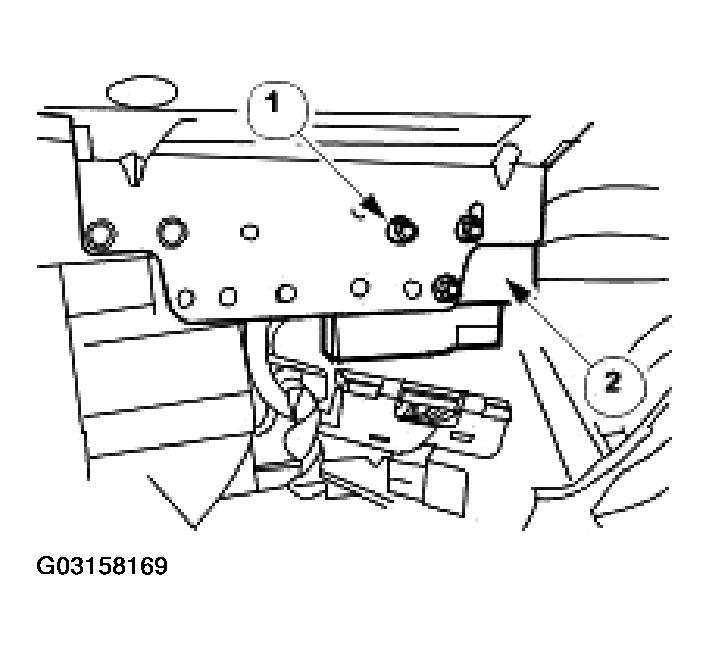 1

2

G03158169