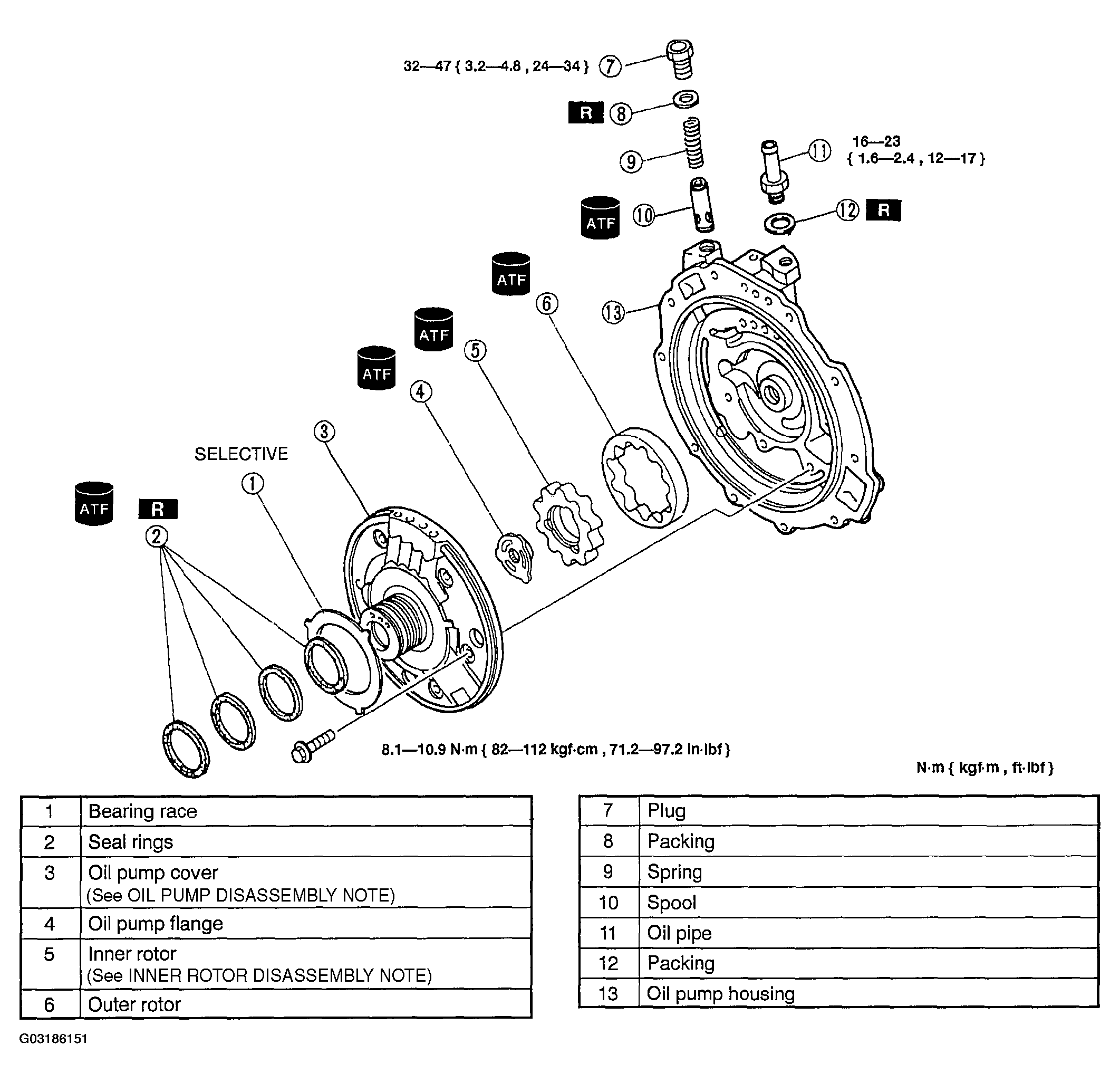 32—47 { 3.2—4.8 , 24—34 } 7

R 8

9

11 16—23 { 1.6—2.4 , 12—17 }

ATF 10

12 R

ATF 6

13

ATF 5

ATF 4

3

SELECTIVE

1

ATF R

2

8.1—10.9 N·m { 82—112 kgf·cm , 71.2—97.2 in·lbf }

N·m { kgf·m , ft·lbf }

| 1 | Bearing race |
|---|---|
| 2 | Seal rings |
| 3 | Oil pump cover (See OIL PUMP DISASSEMBLY NOTE) |
| 4 | Oil pump flange |
| 5 | Inner rotor (See INNER ROTOR DISASSEMBLY NOTE) |
| 6 | Outer rotor |

| 7 | Plug |
|---|---|
| 8 | Packing |
| 9 | Spring |
| 10 | Spool |
| 11 | Oil pipe |
| 12 | Packing |
| 13 | Oil pump housing |

G03186151