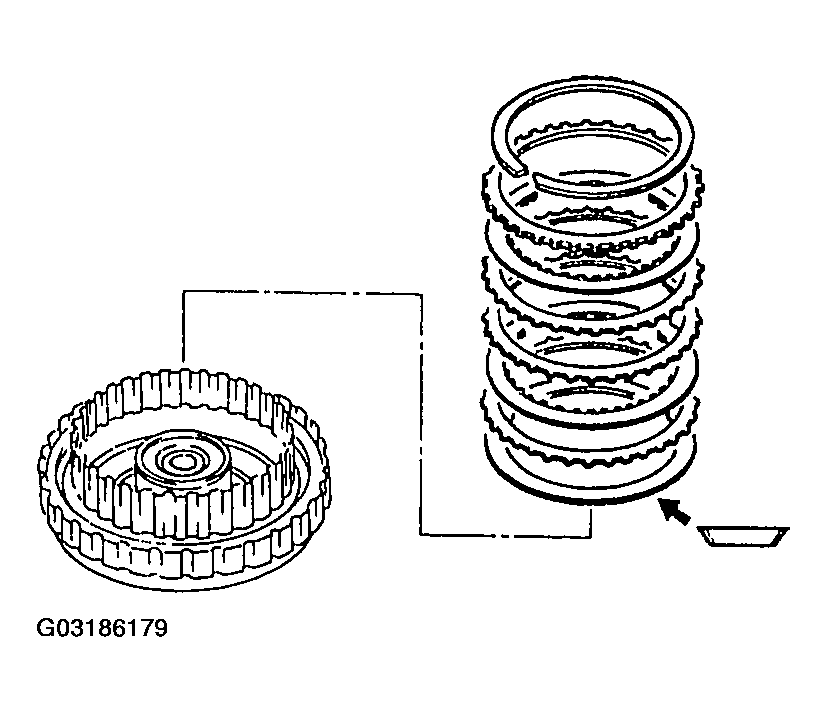 G03186179