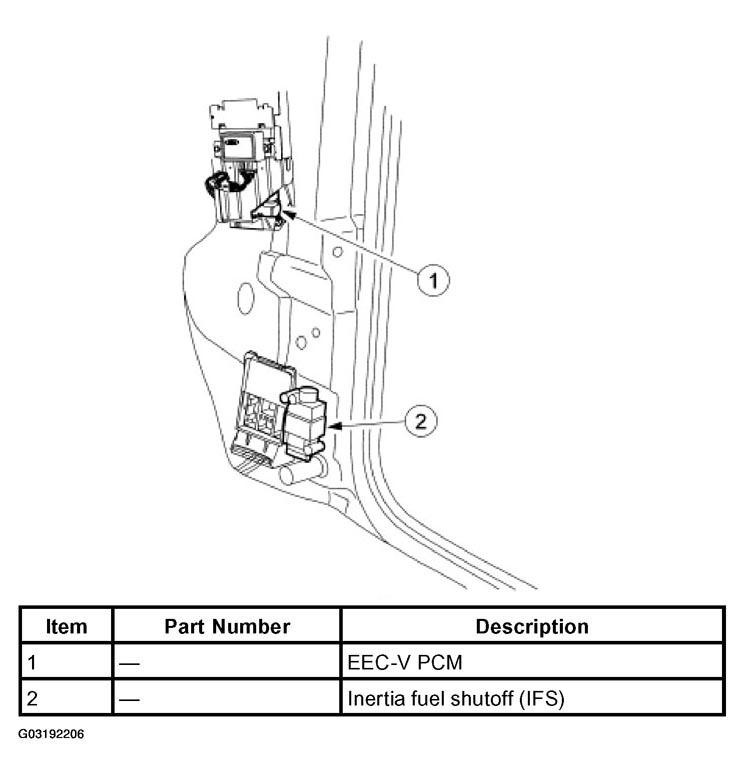 1

2

| Item | Part Number | Description |
|---|---|---|
| 1 | — | EEC-V PCM |
| 2 | — | Inertia fuel shutoff (IFS) |

G03192206