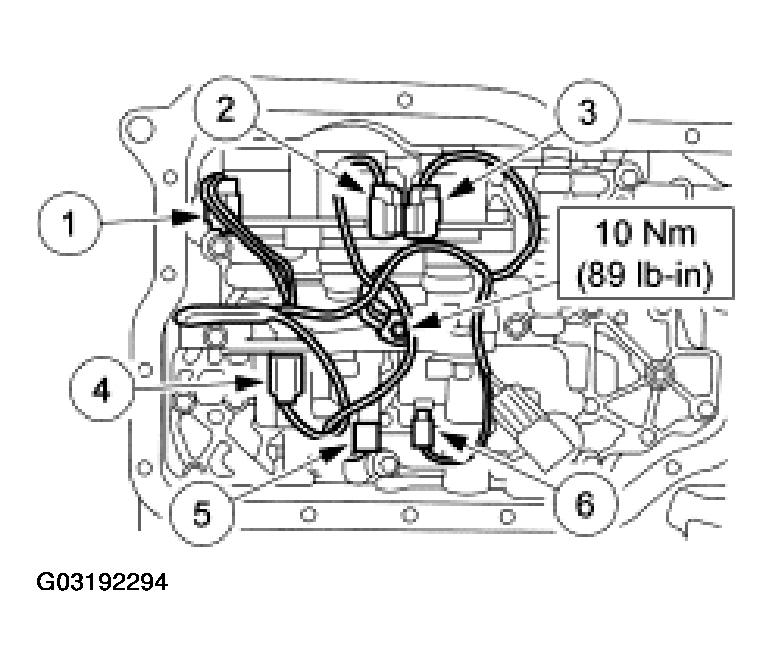 2
3
1
10 Nm
(89 lb-in)
4
5
6
G03192294