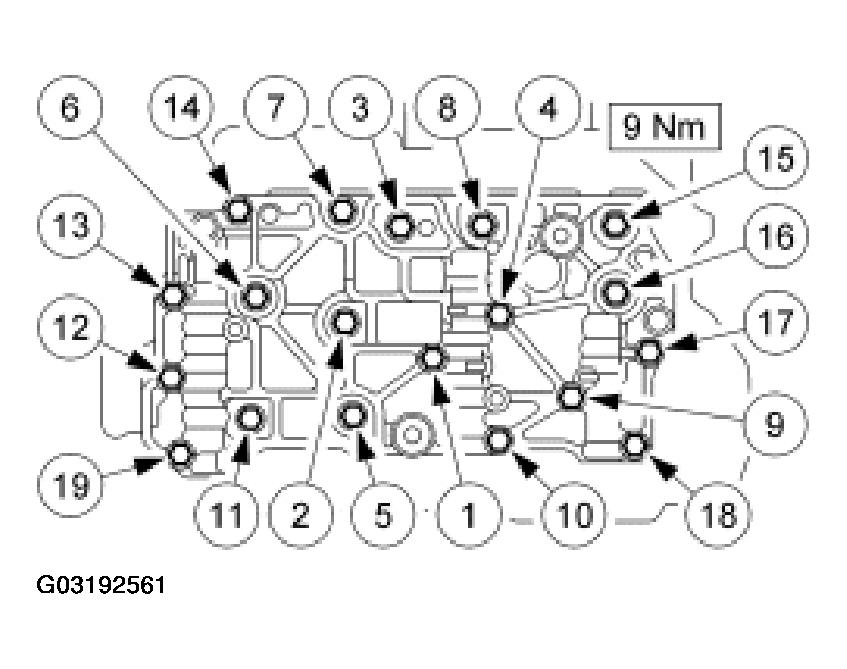 6
14
7
3
8
4
9 Nm
15
13
16
12
17
9
19
11
2
5
1
10
18

G03192561