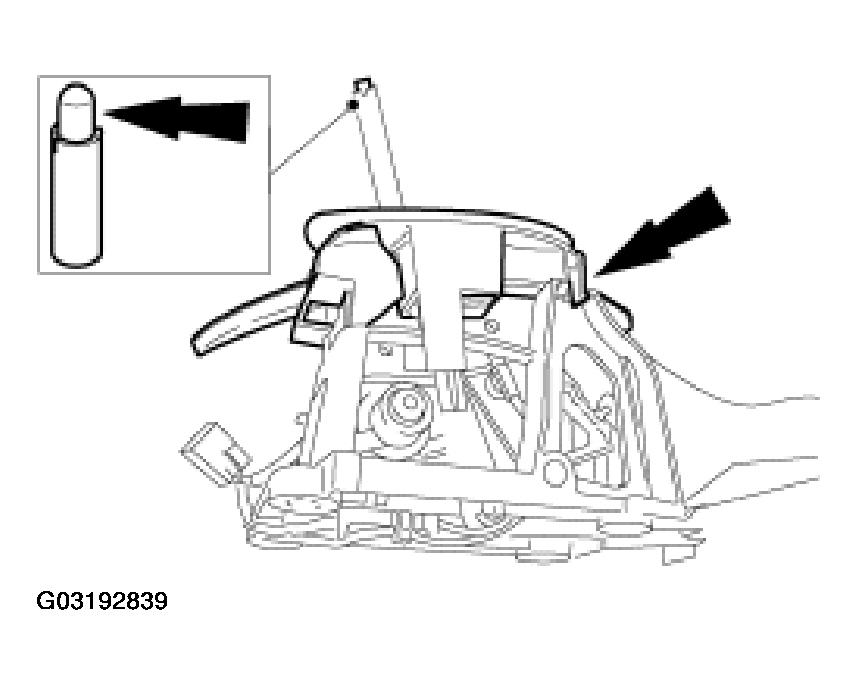 G03192839