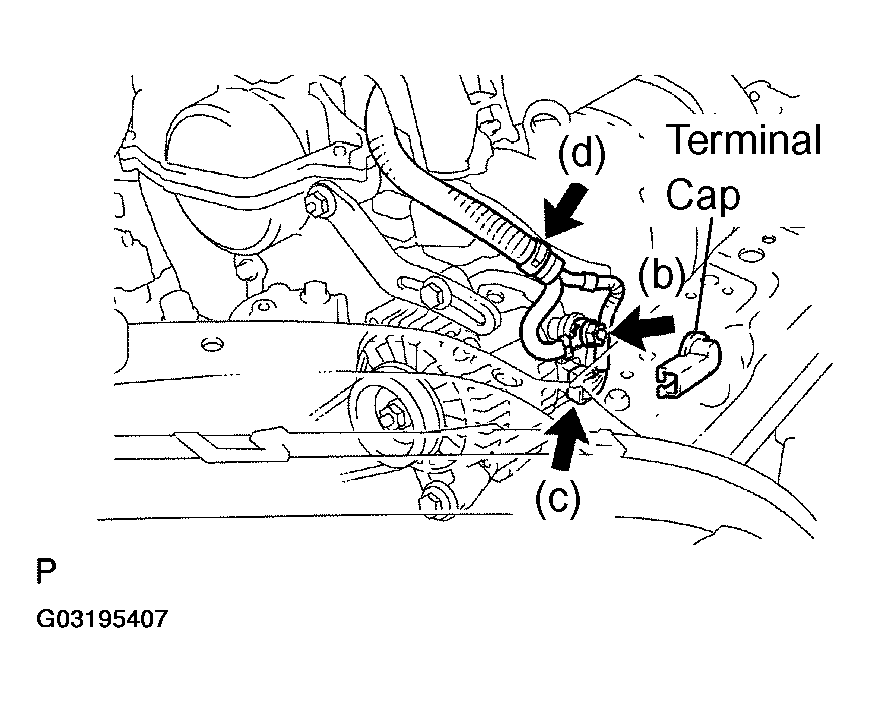 (d)

Terminal Cap

(b)

(c)

P

G03195407