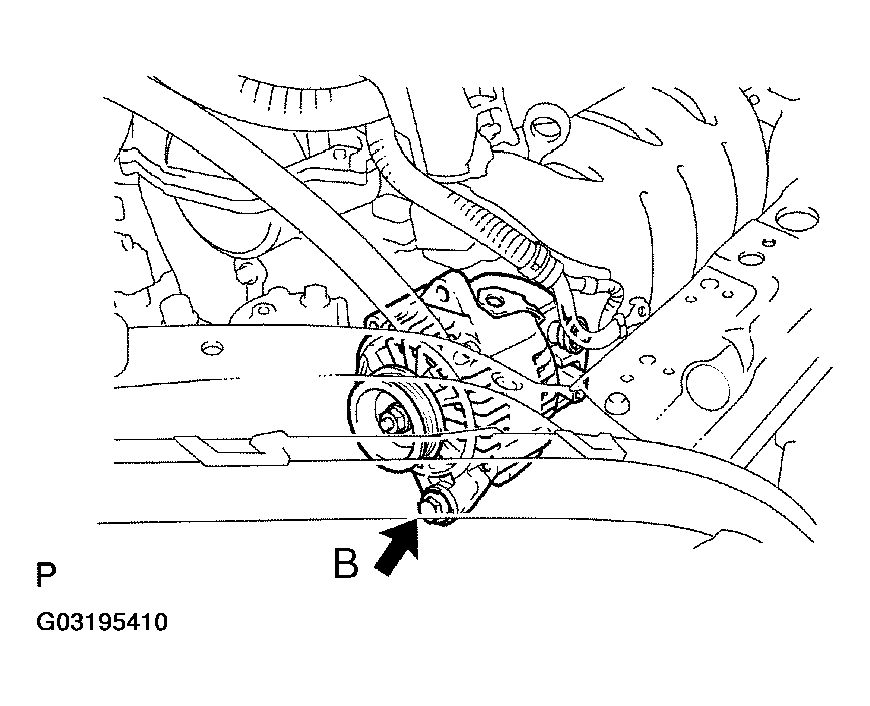 B

P

G03195410