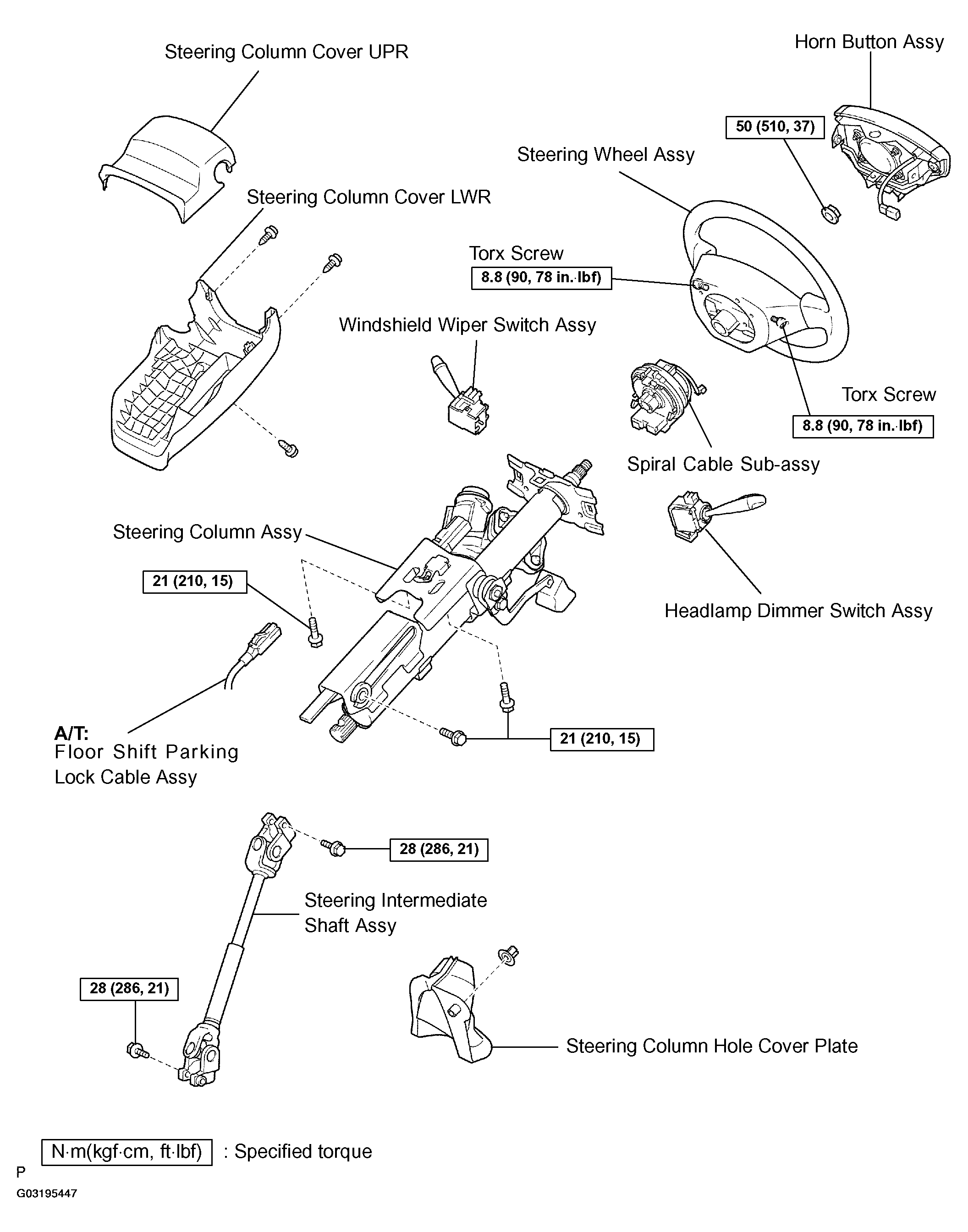 Steering Column Cover UPR

Horn Button Assy

50 (510, 37)

Steering Wheel Assy

Steering Column Cover LWR

Torx Screw

8.8 (90, 78 in.·lbf)

Windshield Wiper Switch Assy

Torx Screw

8.8 (90, 78 in.·lbf)

Spiral Cable Sub-assy

Steering Column Assy

21 (210, 15)

Headlamp Dimmer Switch Assy

A/T:
Floor Shift Parking Lock Cable Assy

21 (210, 15)

28 (286, 21)

Steering Intermediate Shaft Assy

28 (286, 21)

Steering Column Hole Cover Plate

N·m(kgf·cm, ft·lbf) : Specified torque

P

G03195447