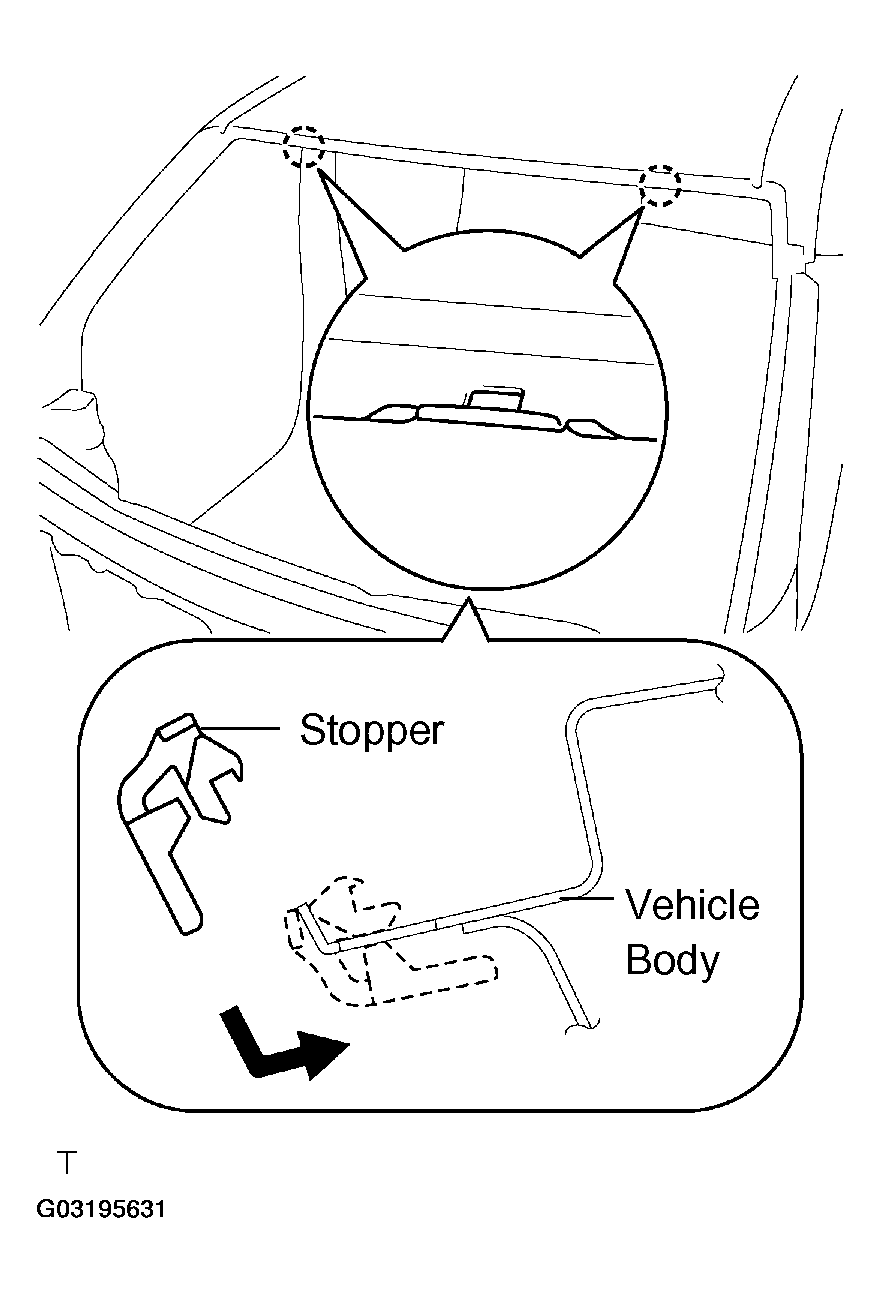 Stopper

Vehicle Body

T

G03195631