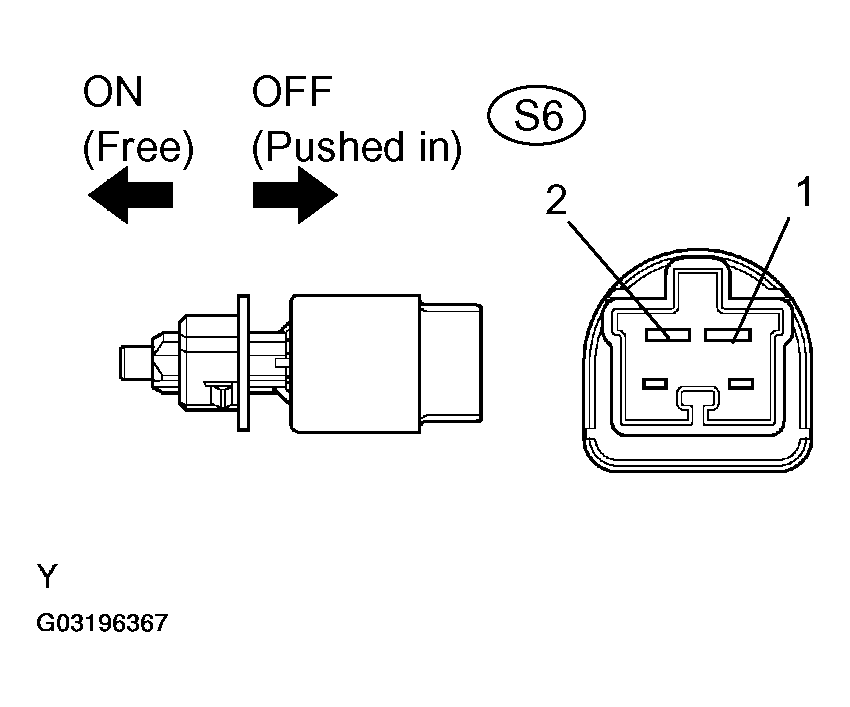 ON
(Free)

OFF
(Pushed in)

S6

2

1

Y

G03196367