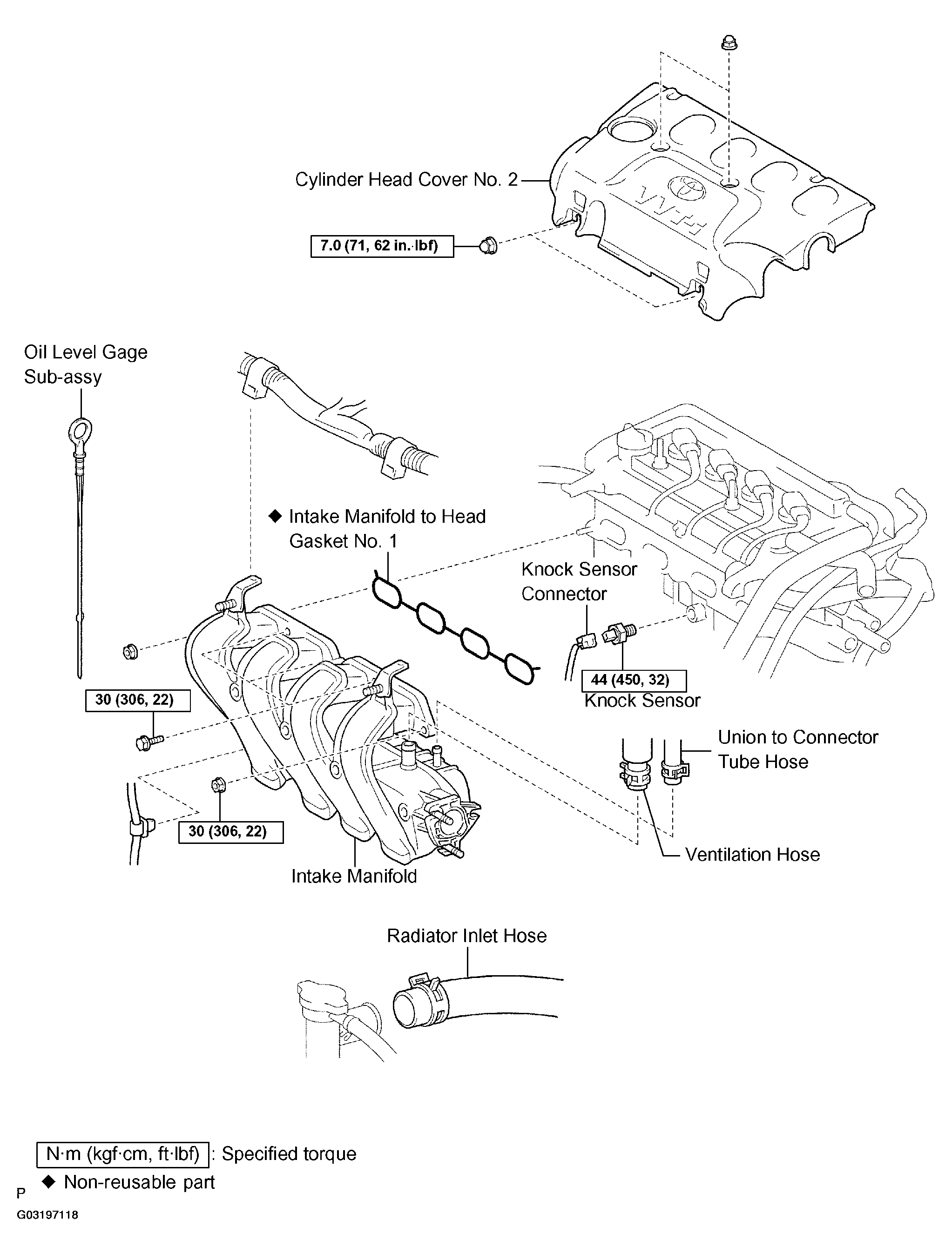 Cylinder Head Cover No. 2

VVT-i

7.0 (71, 62 in.·lbf)

Oil Level Gage Sub-assy

◆ Intake Manifold to Head Gasket No. 1

Knock Sensor Connector

44 (450, 32)

Knock Sensor

30 (306, 22)

Union to Connector Tube Hose

30 (306, 22)

Ventilation Hose

Intake Manifold

Radiator Inlet Hose

N·m (kgf·cm, ft·lbf) : Specified torque

◆ Non-reusable part

P

G03197118