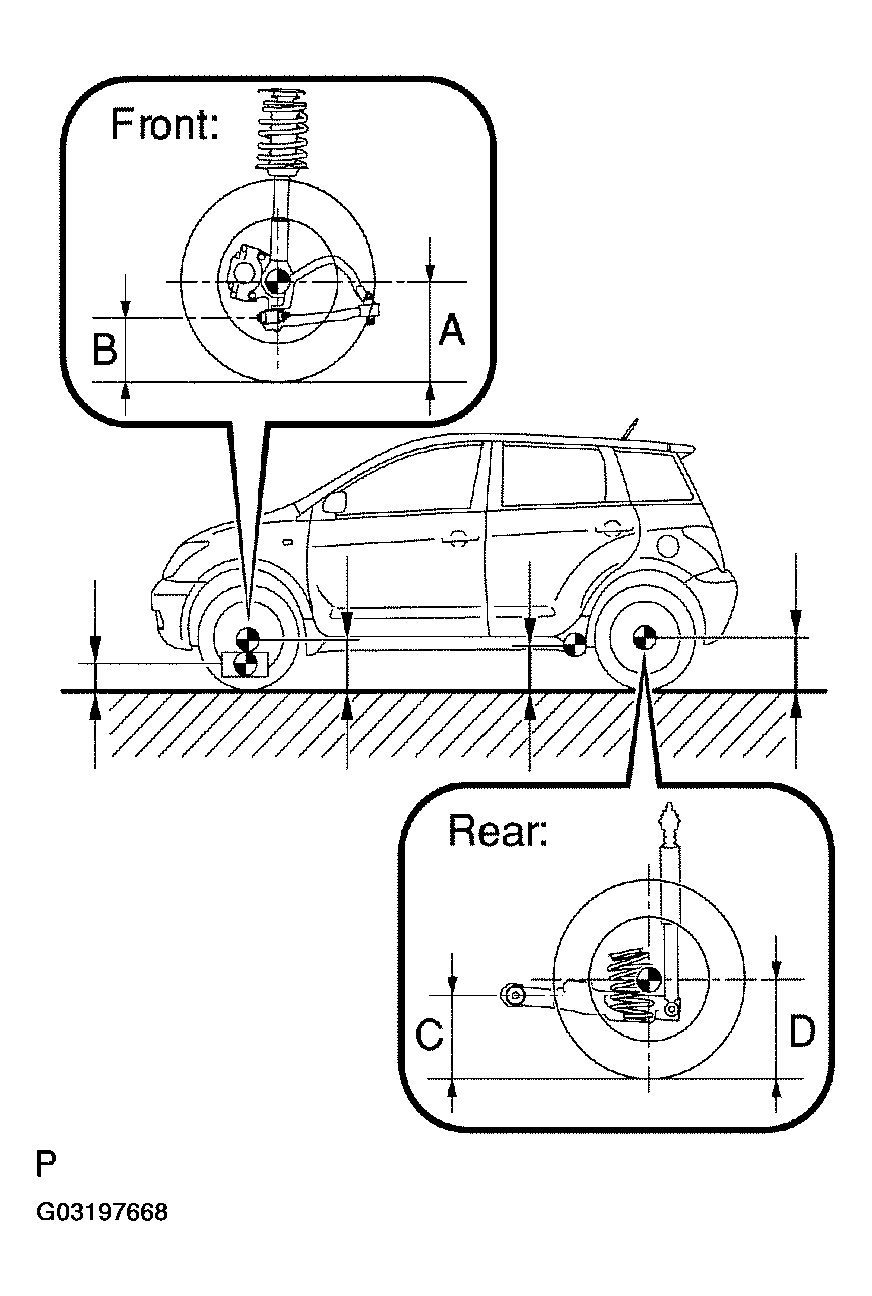 Front:
B
A
Rear:
C
D
P
G03197668