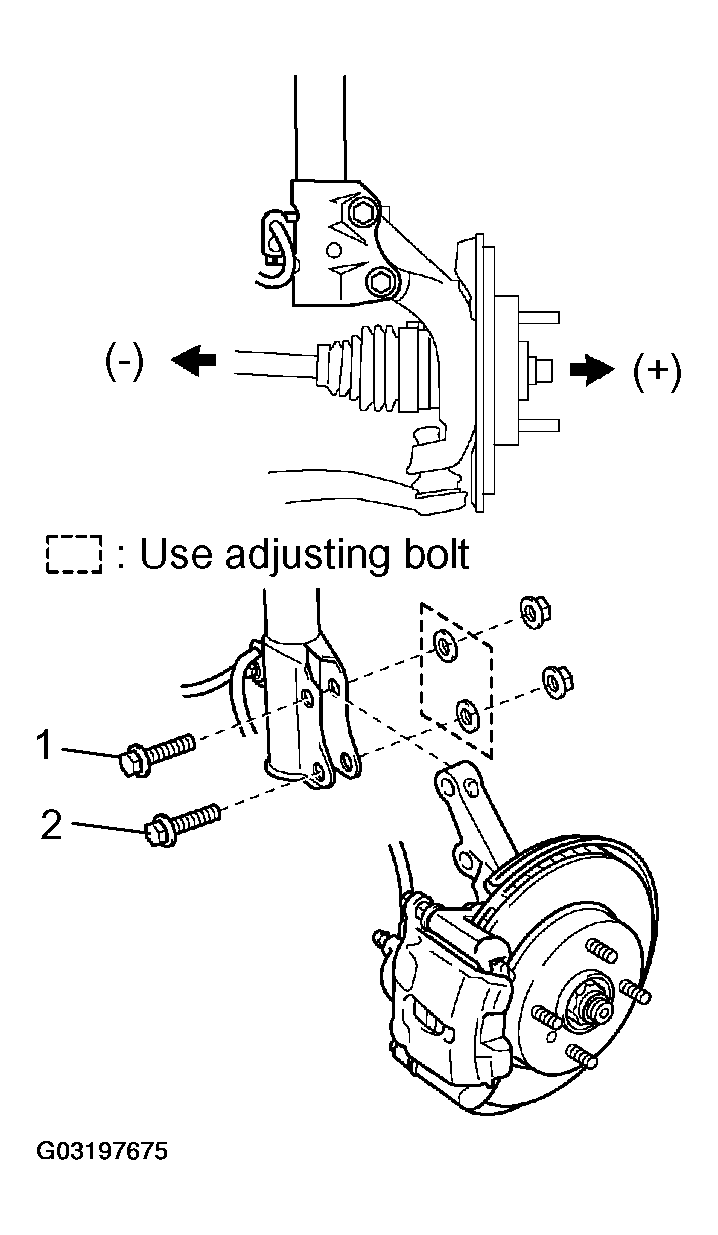 (-)

(+)

: Use adjusting bolt

1

2

G03197675