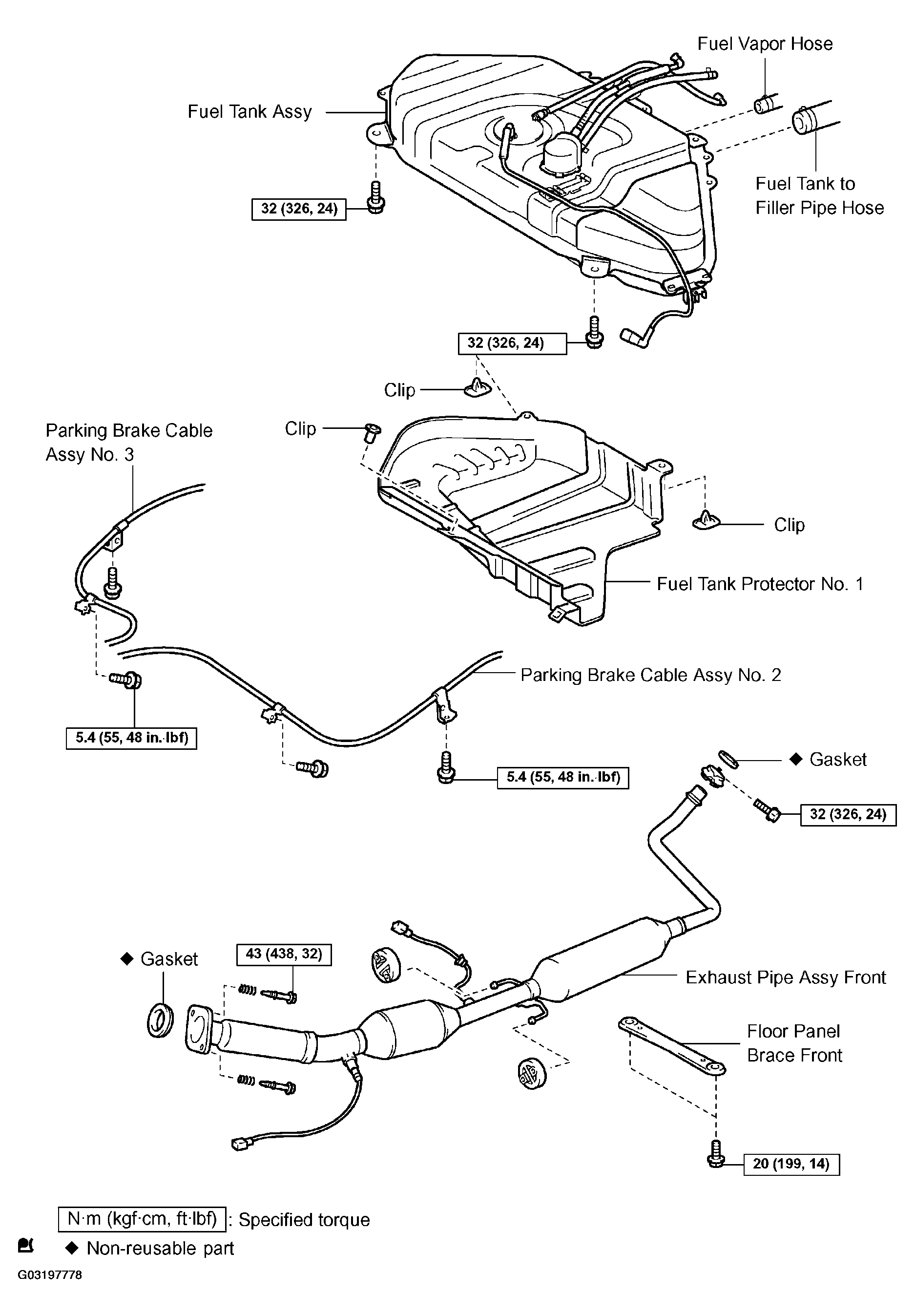 Fuel Vapor Hose

Fuel Tank Assy

Fuel Tank to Filler Pipe Hose

32 (326, 24)

32 (326, 24)

Clip

Clip

Parking Brake Cable Assy No. 3

Clip

Fuel Tank Protector No. 1

Parking Brake Cable Assy No. 2

5.4 (55, 48 in.·lbf)

5.4 (55, 48 in.·lbf)

◆ Gasket

32 (326, 24)

◆ Gasket

43 (438, 32)

Exhaust Pipe Assy Front

Floor Panel Brace Front

20 (199, 14)

N·m (kgf·cm, ft·lbf) : Specified torque

◆ Non-reusable part

G03197778