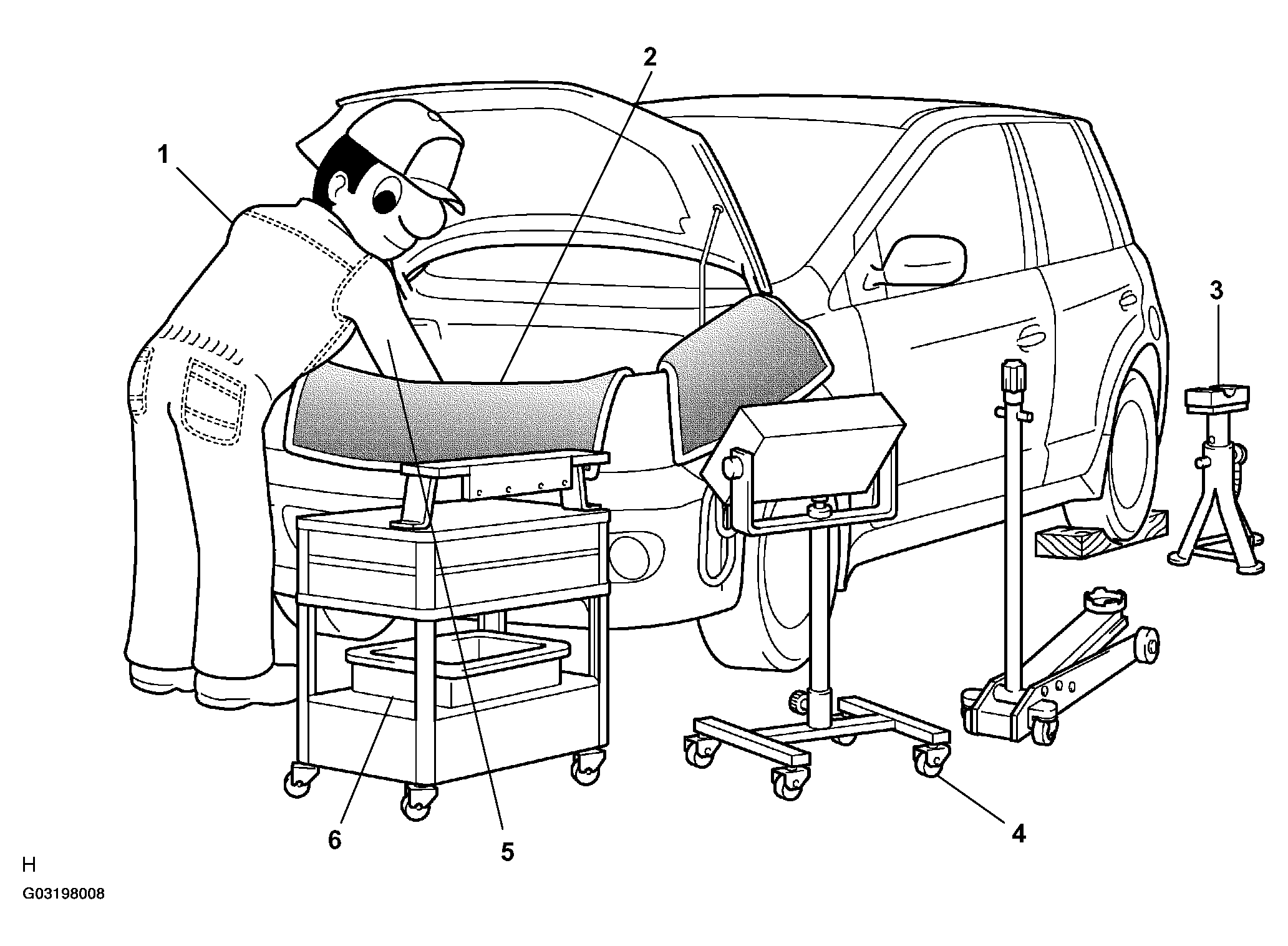 2
1
3
6
5
4
H
G03198008