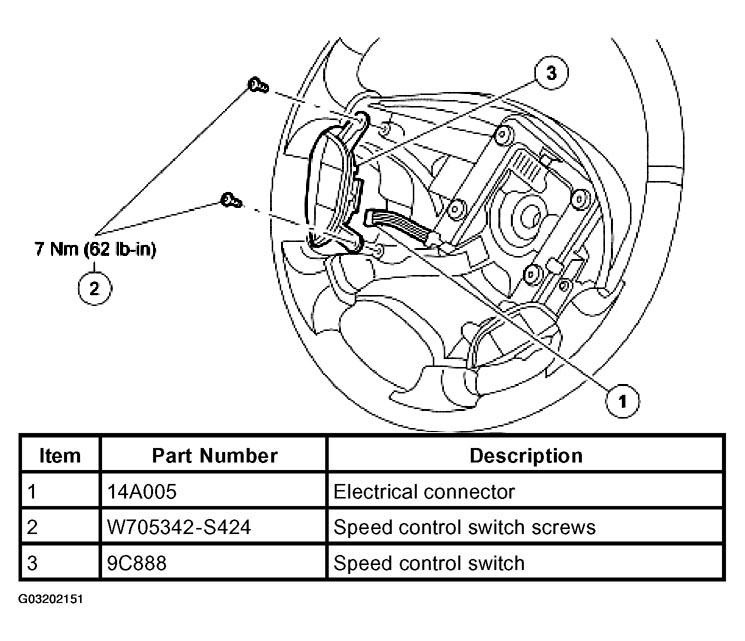 3

7 Nm (62 lb-in)

2

1

| Item | Part Number | Description |
|---|---|---|
| 1 | 14A005 | Electrical connector |
| 2 | W705342-S424 | Speed control switch screws |
| 3 | 9C888 | Speed control switch |

G03202151