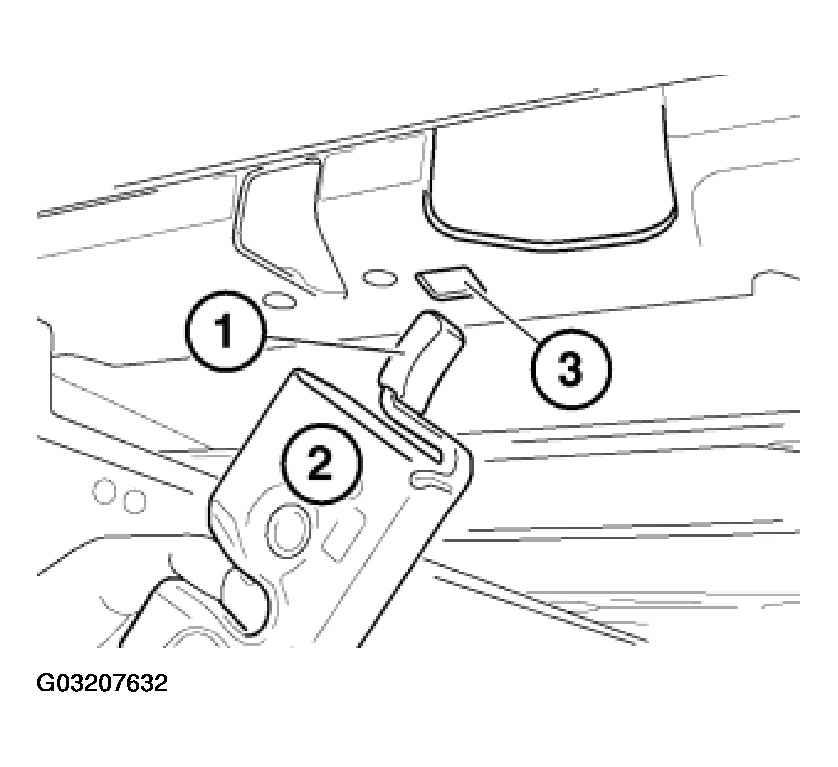 1
3
2
G03207632