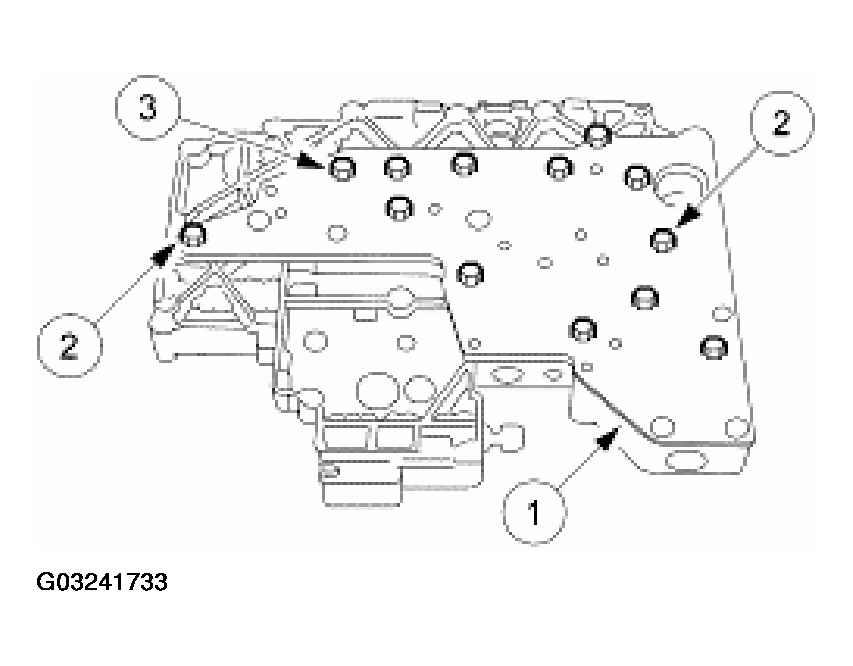 3
2
2
1
G03241733