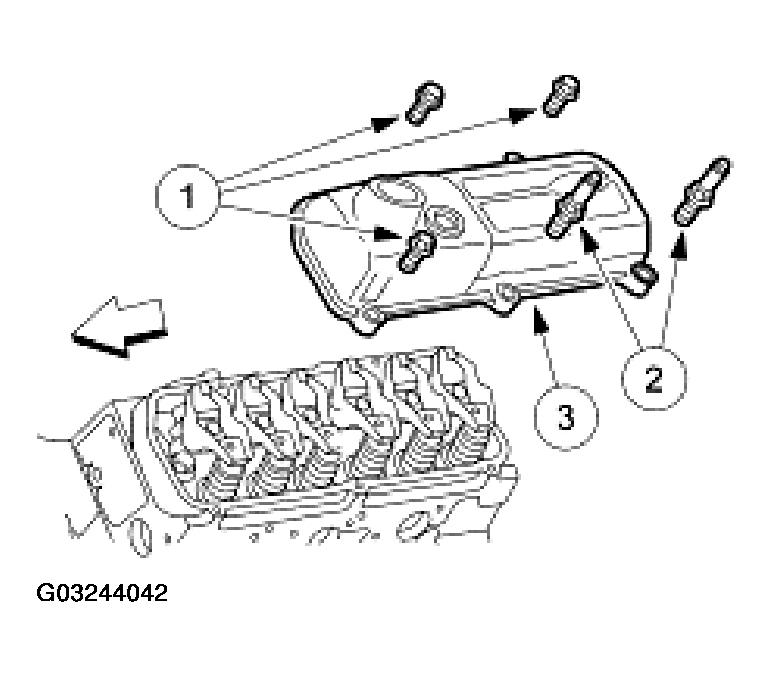 1

2

3

G03244042