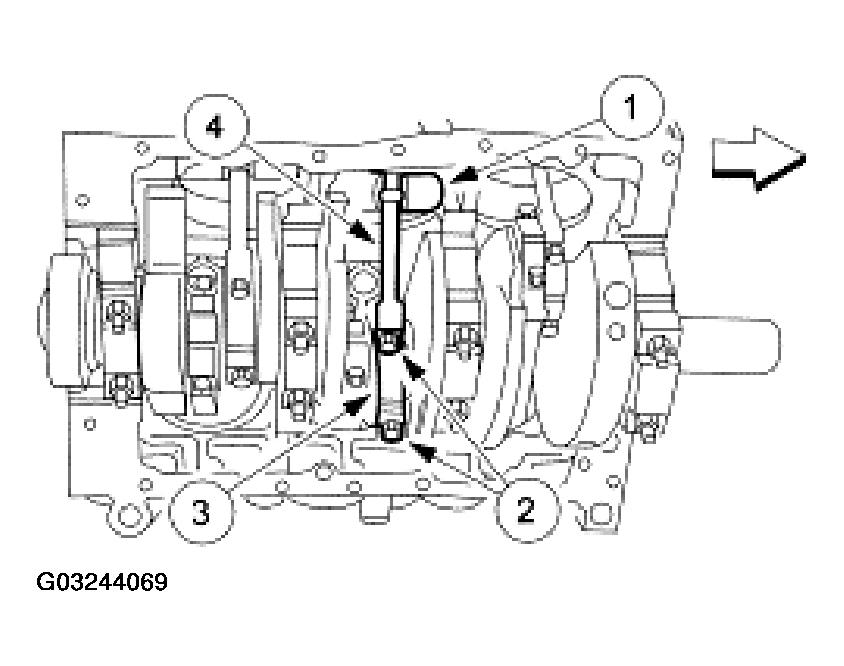 4
1
3
2
G03244069